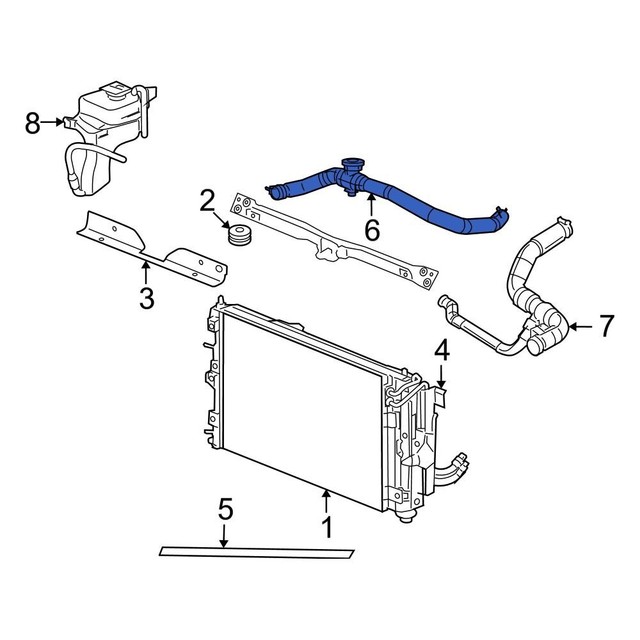 8
2
6
3
7
4
5
1