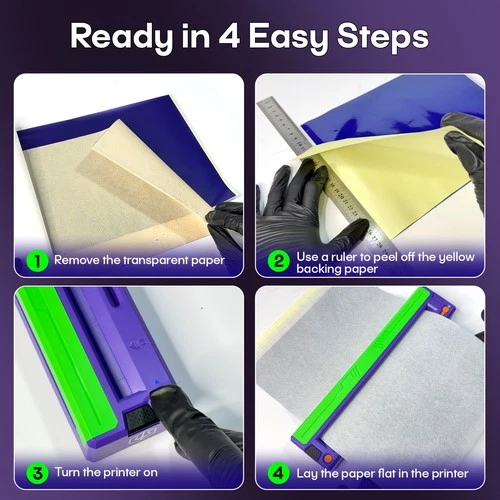 Ready in 4 Easy Steps

1 Remove the transparent paper

2 Use a ruler to peel off the yellow backing paper

3 Turn the printer on

4 Lay the paper flat in the printer