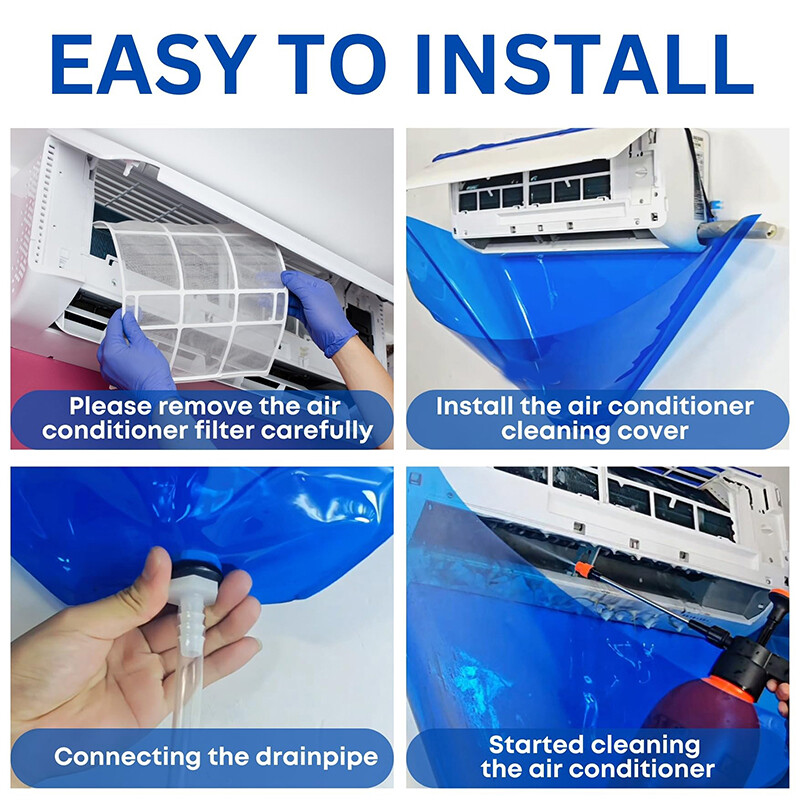 EASY TO INSTALL

Please remove the air conditioner filter carefully

Install the air conditioner cleaning cover

Connecting the drainpipe

Started cleaning the air conditioner