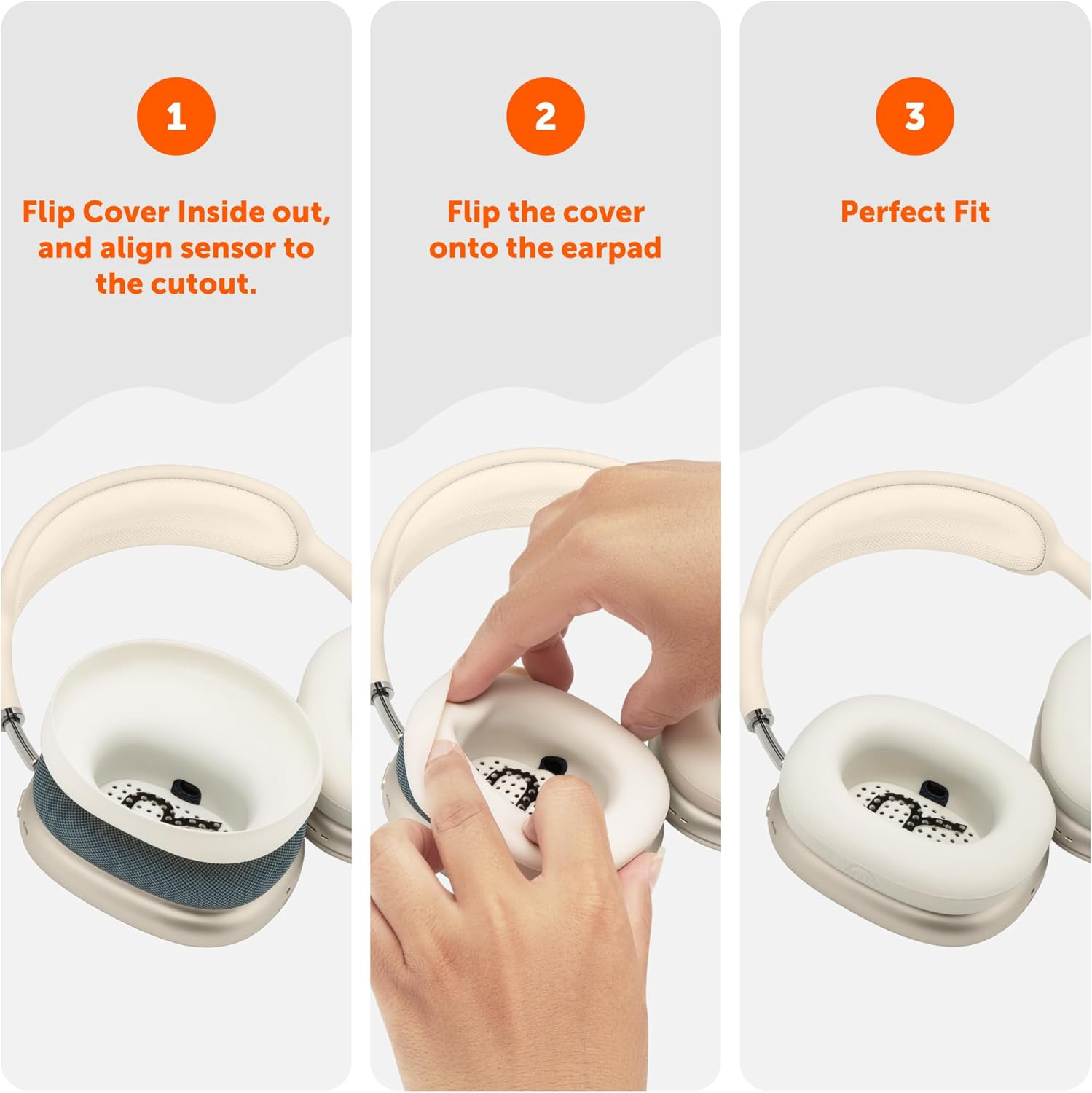 1

Flip Cover Inside out, and align sensor to the cutout.

2

Flip the cover onto the earpad

3

Perfect Fit