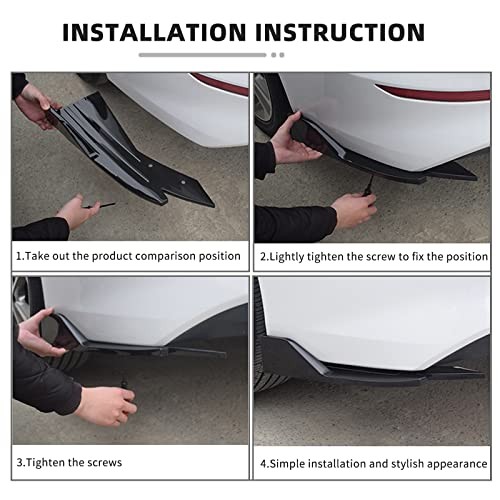 INSTALLATION INSTRUCTION

1.Take out the product comparison position

2.Lightly tighten the screw to fix the position

3.Tighten the screws

4.Simple installation and stylish appearance