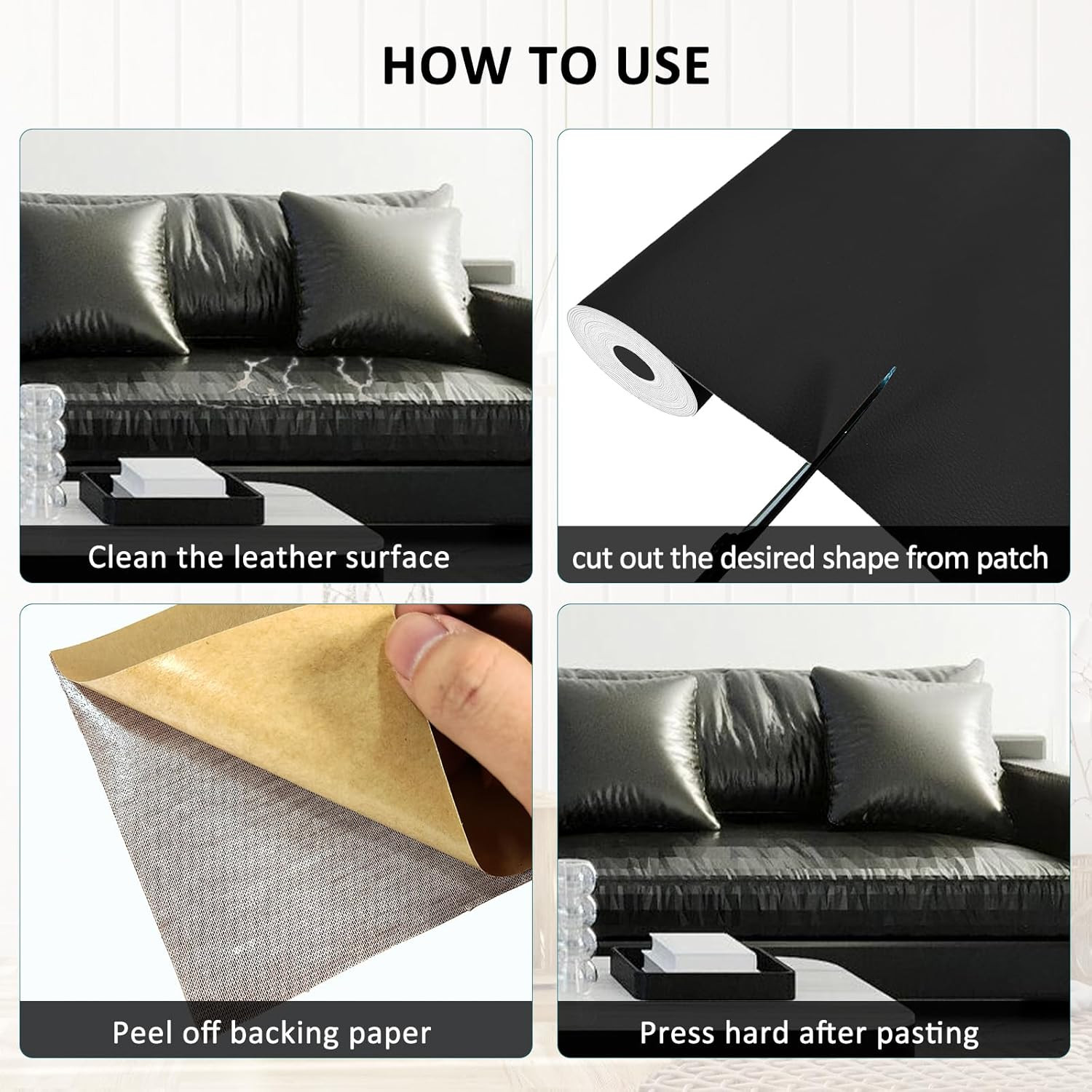 HOW TO USE

Clean the leather surface

cut out the desired shape from patch

Peel off backing paper

Press hard after pasting