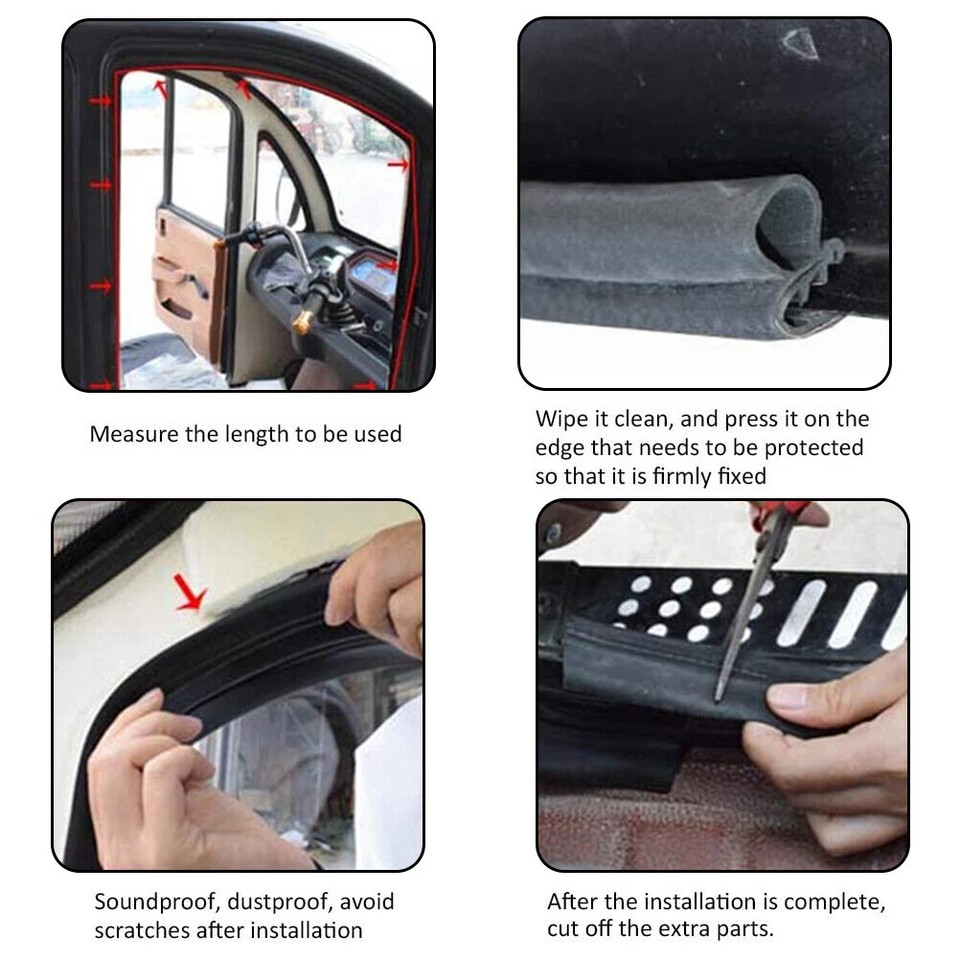 Measure the length to be used

Wipe it clean, and press it on the edge that needs to be protected so that it is firmly fixed

Soundproof, dustproof, avoid scratches after installation

After the installation is complete, cut off the extra parts.