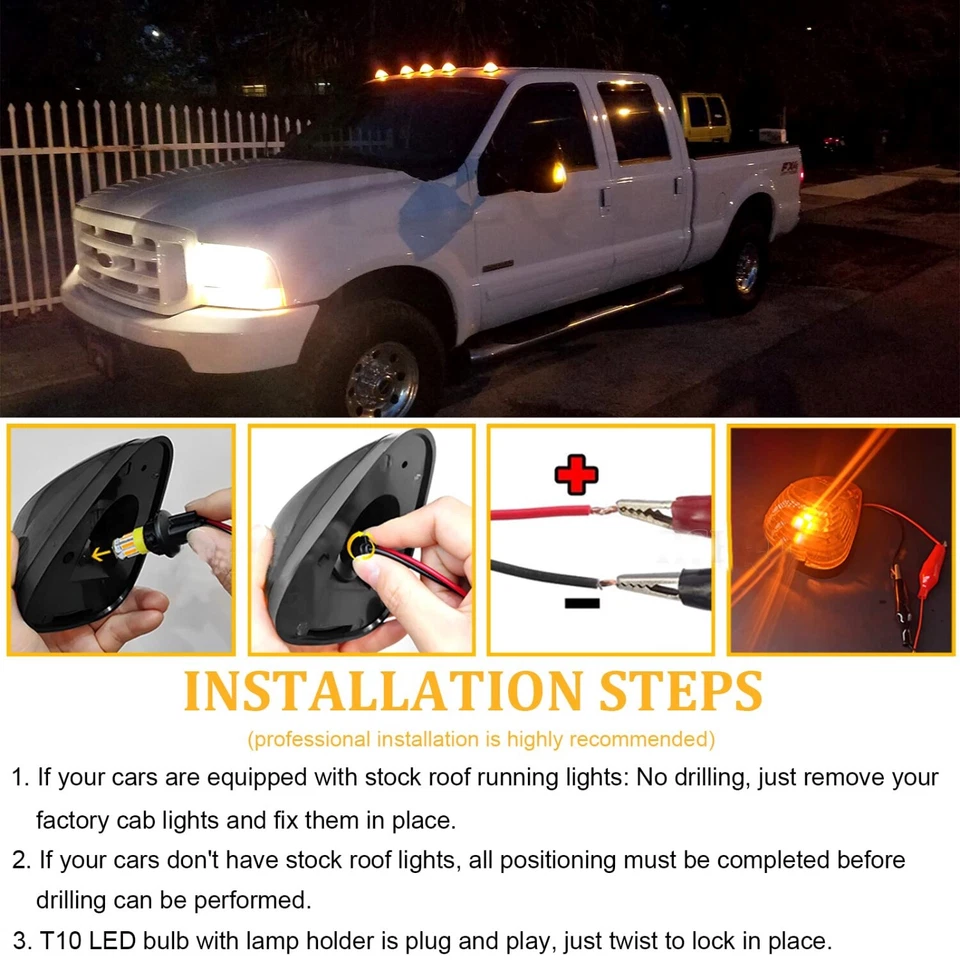 INSTALLATION STEPS

(professional installation is highly recommended)

1. If your cars are equipped with stock roof running lights: No drilling, just remove your factory cab lights and fix them in place.

2. If your cars don't have stock roof lights, all positioning must be completed before drilling can be performed.

3. T10 LED bulb with lamp holder is plug and play, just twist to lock in place.