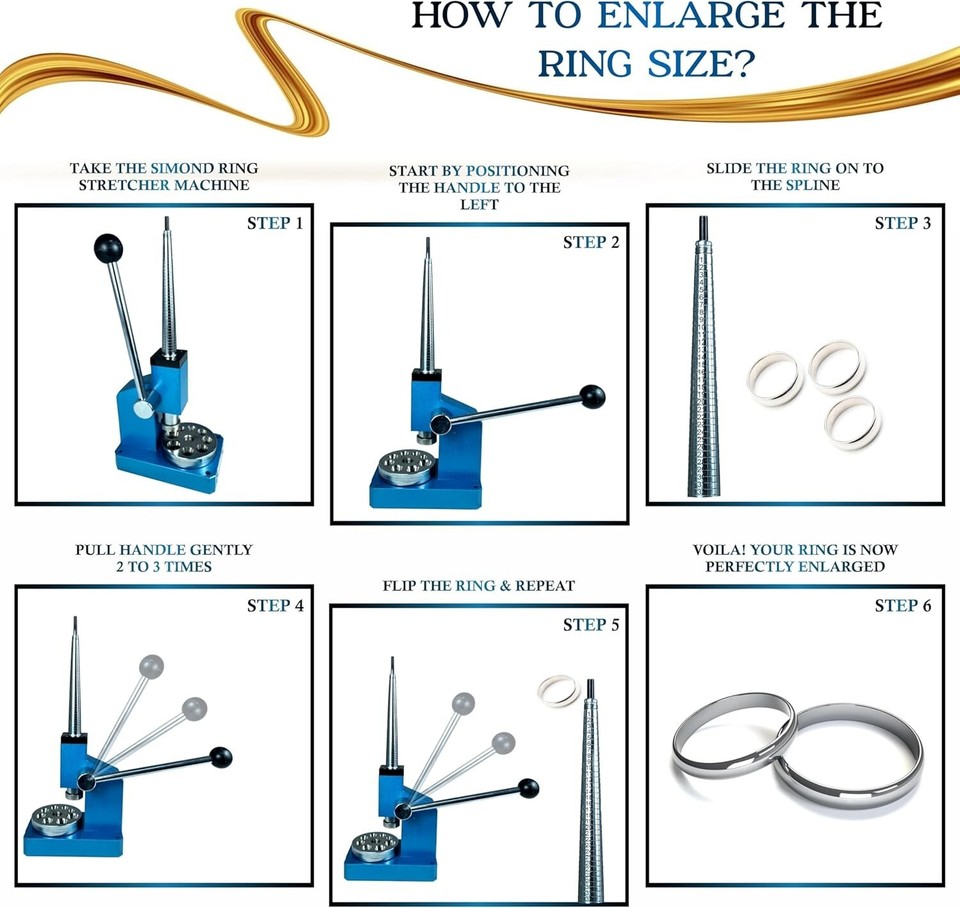 HOW TO ENLARGE THE RING SIZE?

TAKE THE SIMOND RING STRETCHER MACHINE

STEP 1

START BY POSITIONING THE HANDLE TO THE LEFT

STEP 2

SLIDE THE RING ON TO THE SPLINE

STEP 3

PULL HANDLE GENTLY 2 TO 3 TIMES

STEP 4

FLIP THE RING & REPEAT

STEP 5

VOILA! YOUR RING IS NOW PERFECTLY ENLARGED

STEP 6