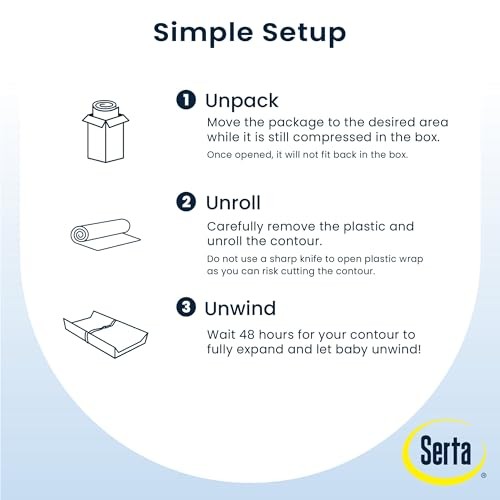 Simple Setup

1 Unpack
Move the package to the desired area while it is still compressed in the box.
Once opened, it will not fit back in the box.

2 Unroll
Carefully remove the plastic and unroll the contour.
Do not use a sharp knife to open plastic wrap as you can risk cutting the contour.

3 Unwind
Wait 48 hours for your contour to fully expand and let baby unwind!

Serta®