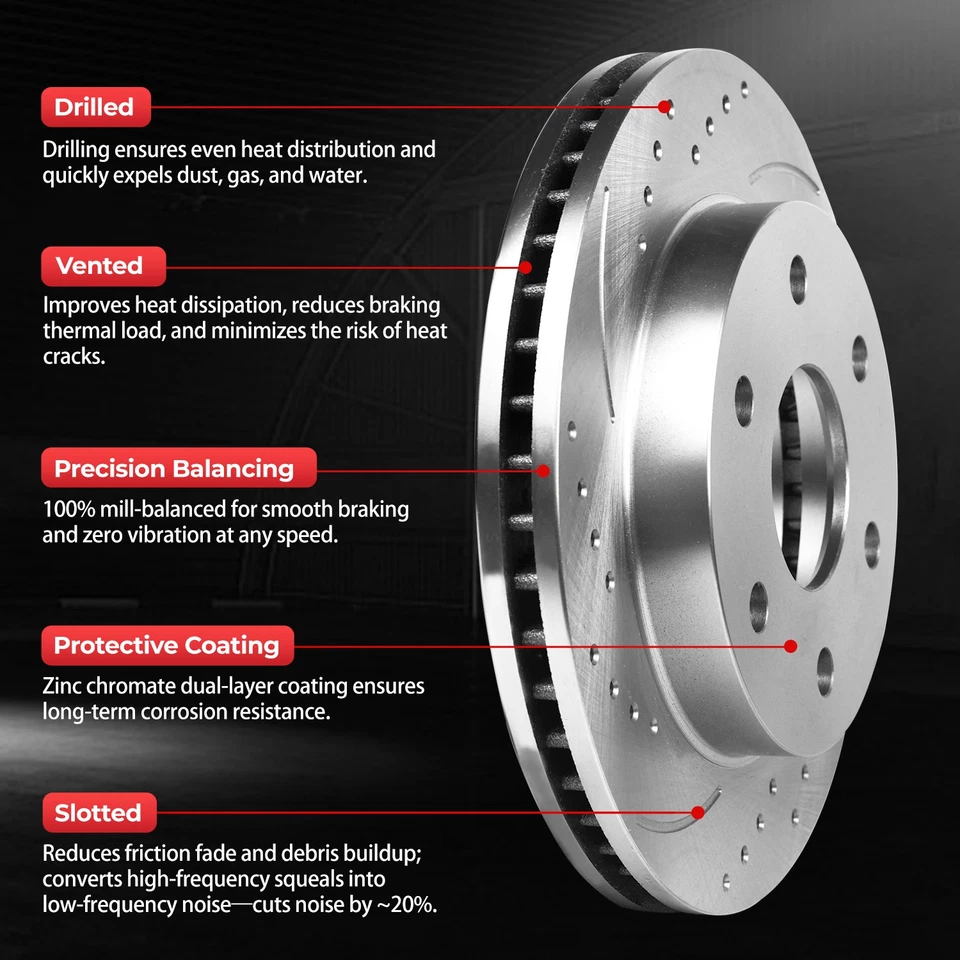 Drilled

Drilling ensures even heat distribution and quickly expels dust, gas, and water.

Vented

Improves heat dissipation, reduces braking thermal load, and minimizes the risk of heat cracks.

Precision Balancing

100% mill-balanced for smooth braking and zero vibration at any speed.

Protective Coating

Zinc chromate dual-layer coating ensures long-term corrosion resistance.

Slotted

Reduces friction fade and debris buildup; converts high-frequency squeals into low-frequency noise—cuts noise by ~20%.