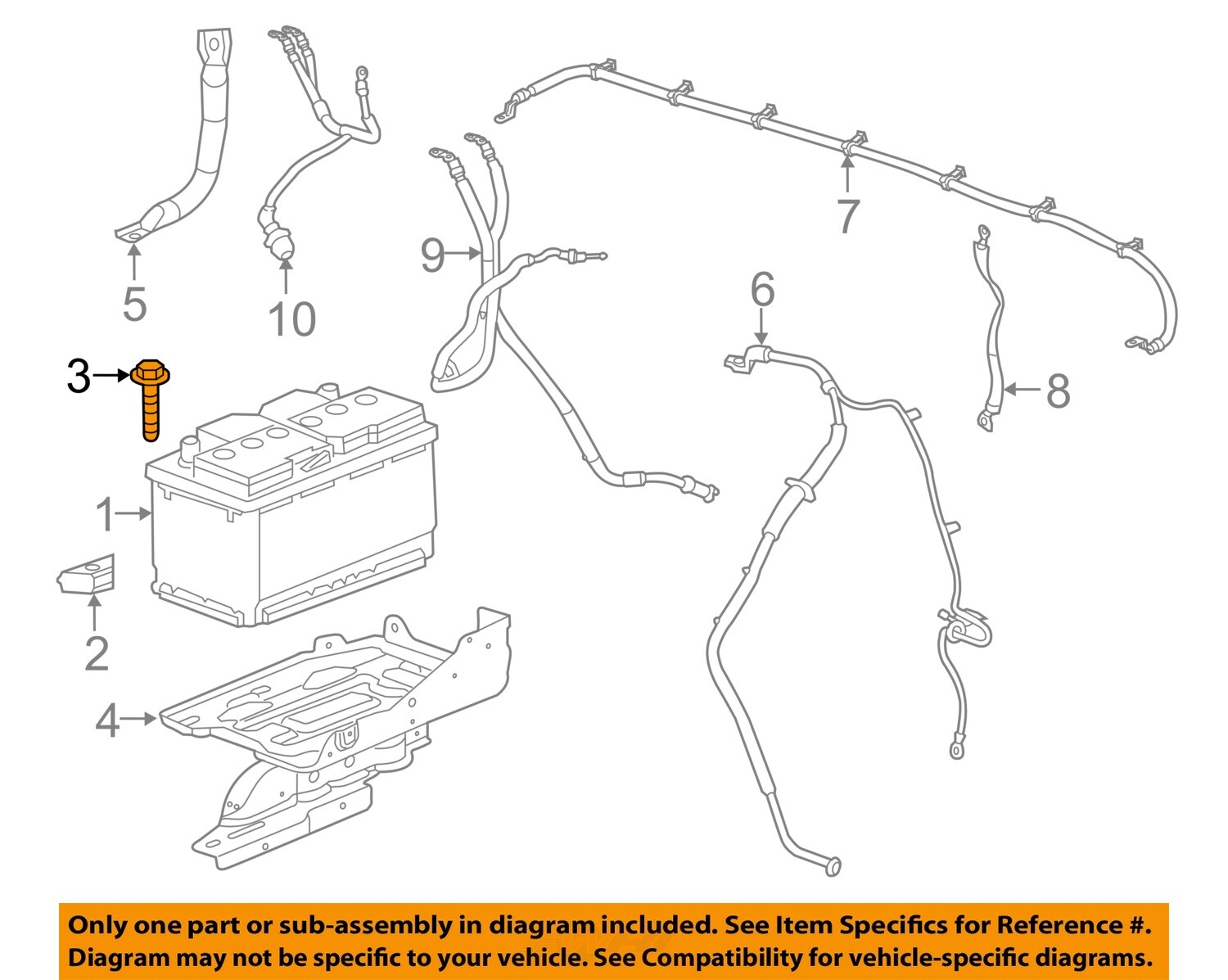 5

10

9

7

6

8

3

1

2

4

Only one part or sub-assembly in diagram included. See Item Specifics for Reference #. Diagram may not be specific to your vehicle. See Compatibility for vehicle-specific diagrams.