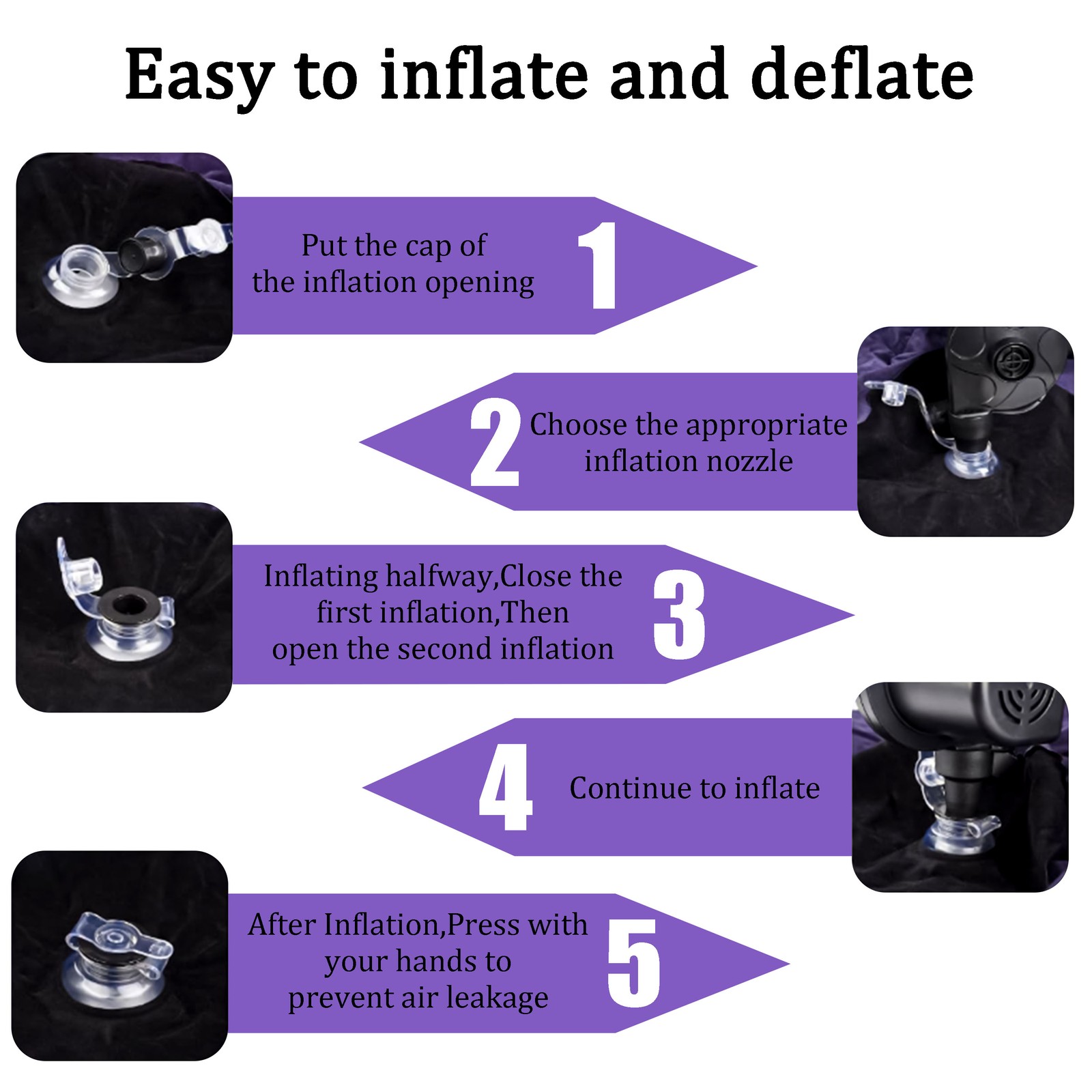 Easy to inflate and deflate

Put the cap of the inflation opening

1

2

Choose the appropriate inflation nozzle

Inflating halfway,Close the first inflation,Then open the second inflation

3

4

Continue to inflate

After Inflation,Press with your hands to prevent air leakage

5