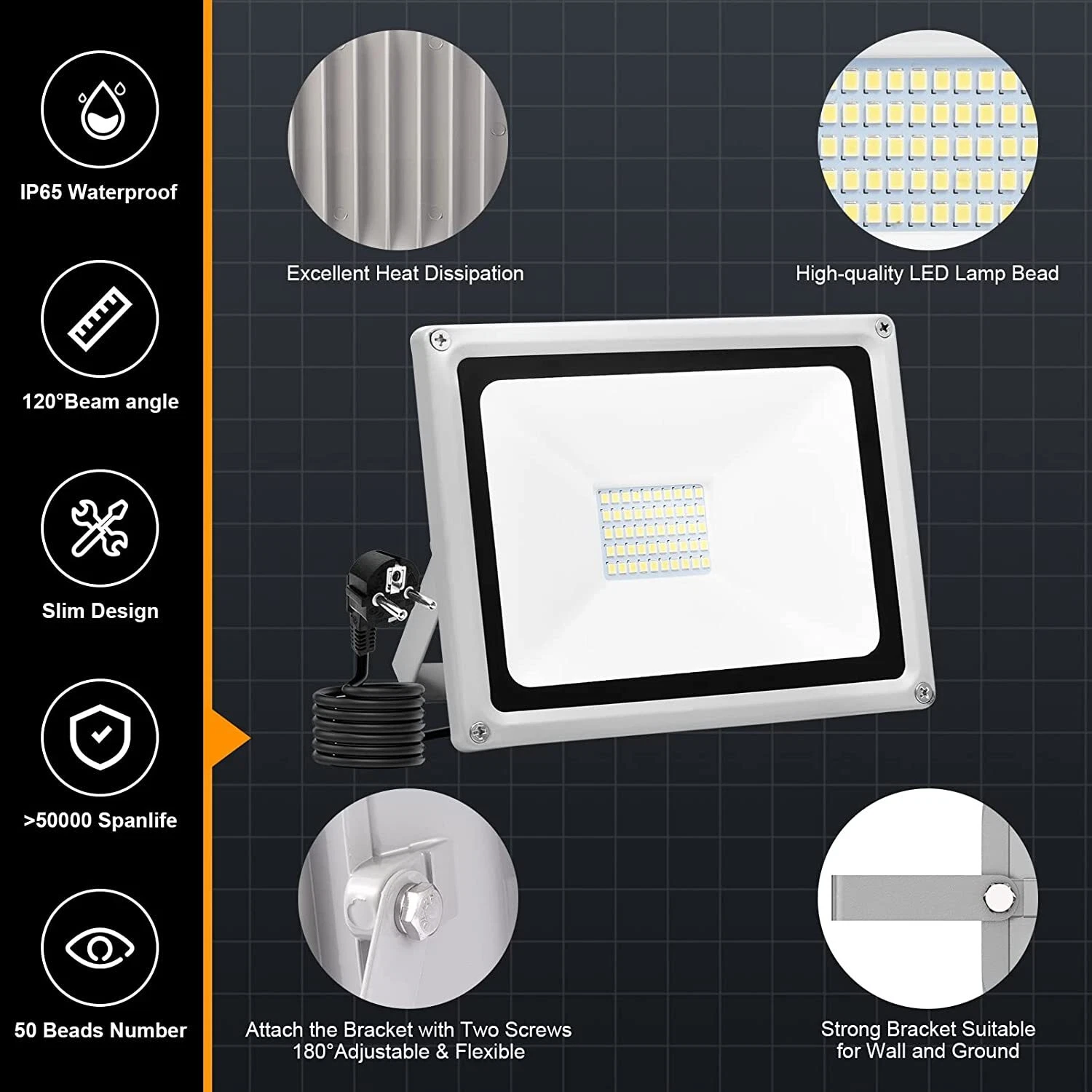 IP65 Waterproof

120°Beam angle

Slim Design

>50000 Spanlife

50 Beads Number

Excellent Heat Dissipation

High-quality LED Lamp Bead

Attach the Bracket with Two Screws
180°Adjustable & Flexible

Strong Bracket Suitable
for Wall and Ground