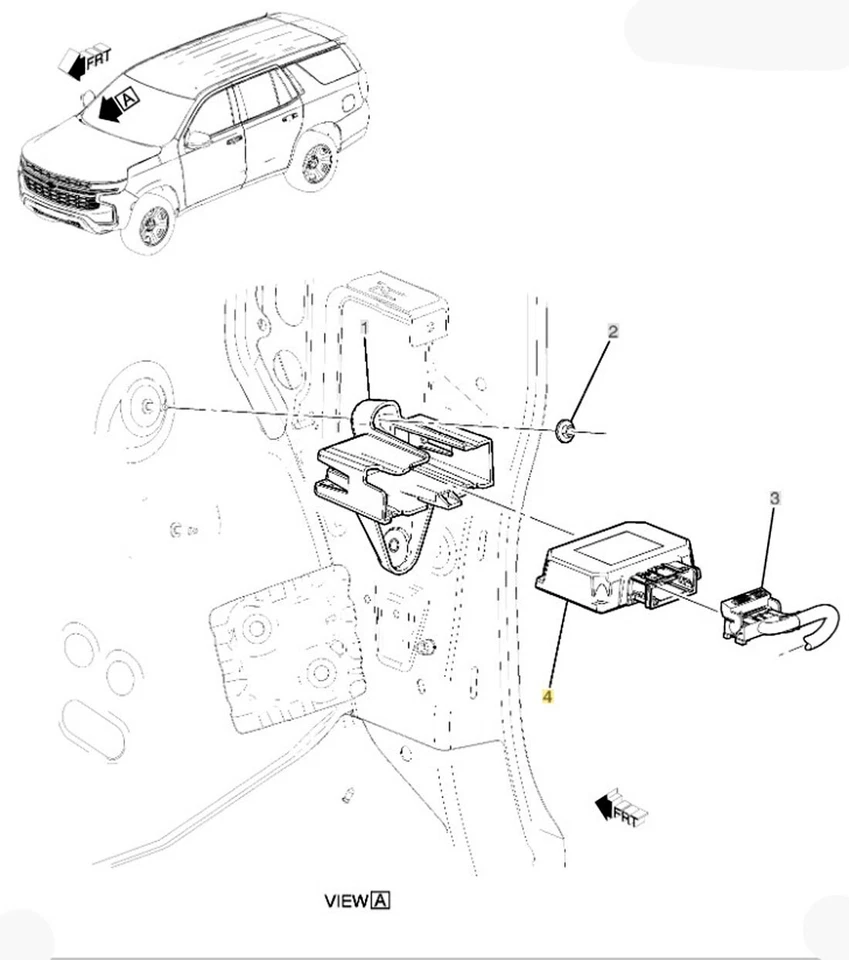 FRT

A

1

2

3

4

FRT

VIEW A