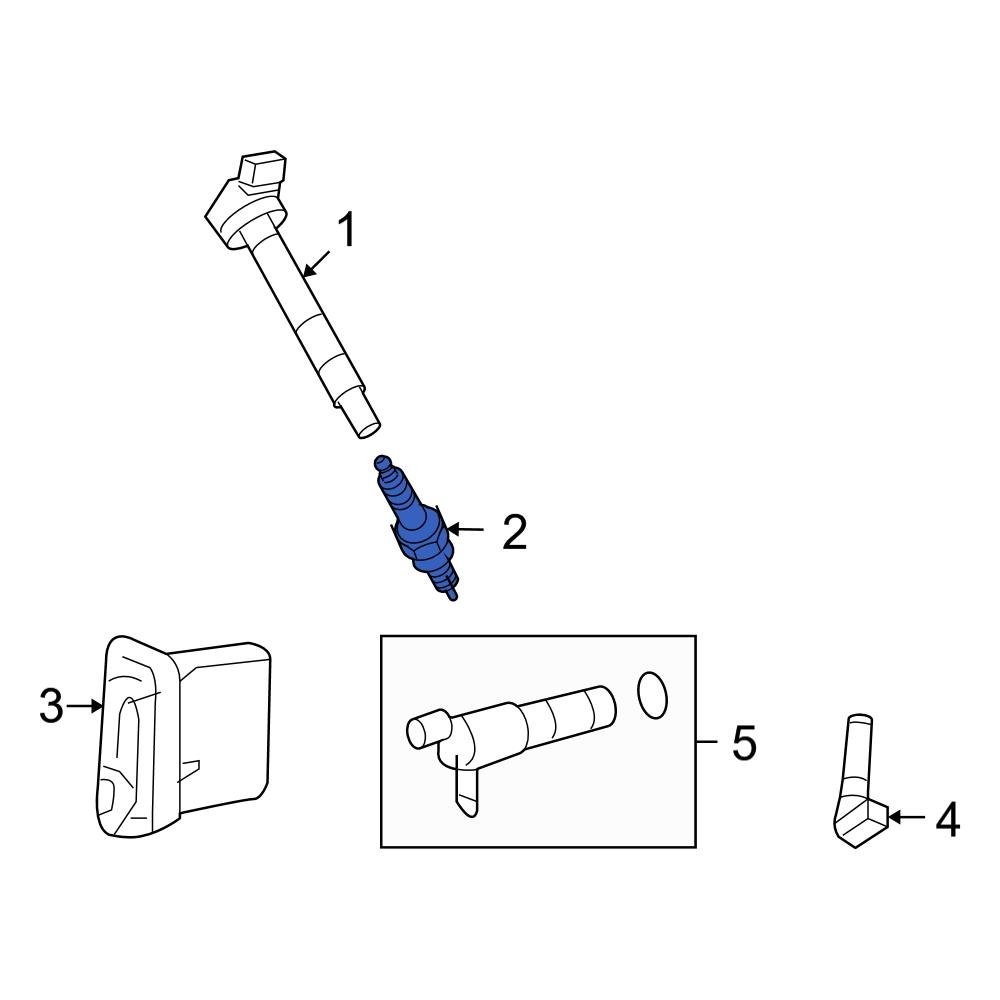 1
2
3
5
4