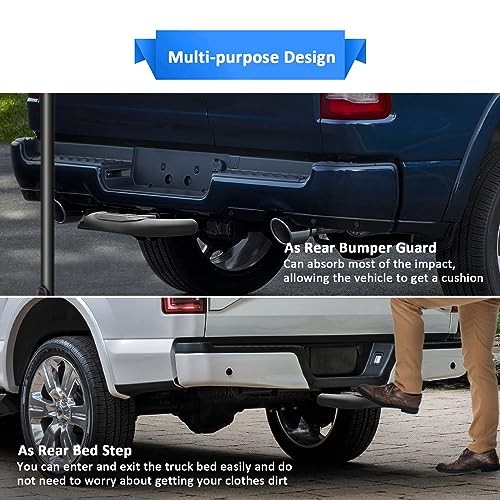 Multi-purpose Design

As Rear Bumper Guard
Can absorb most of the impact, allowing the vehicle to get a cushion

As Rear Bed Step
You can enter and exit the truck bed easily and do not need to worry about getting your clothes dirt