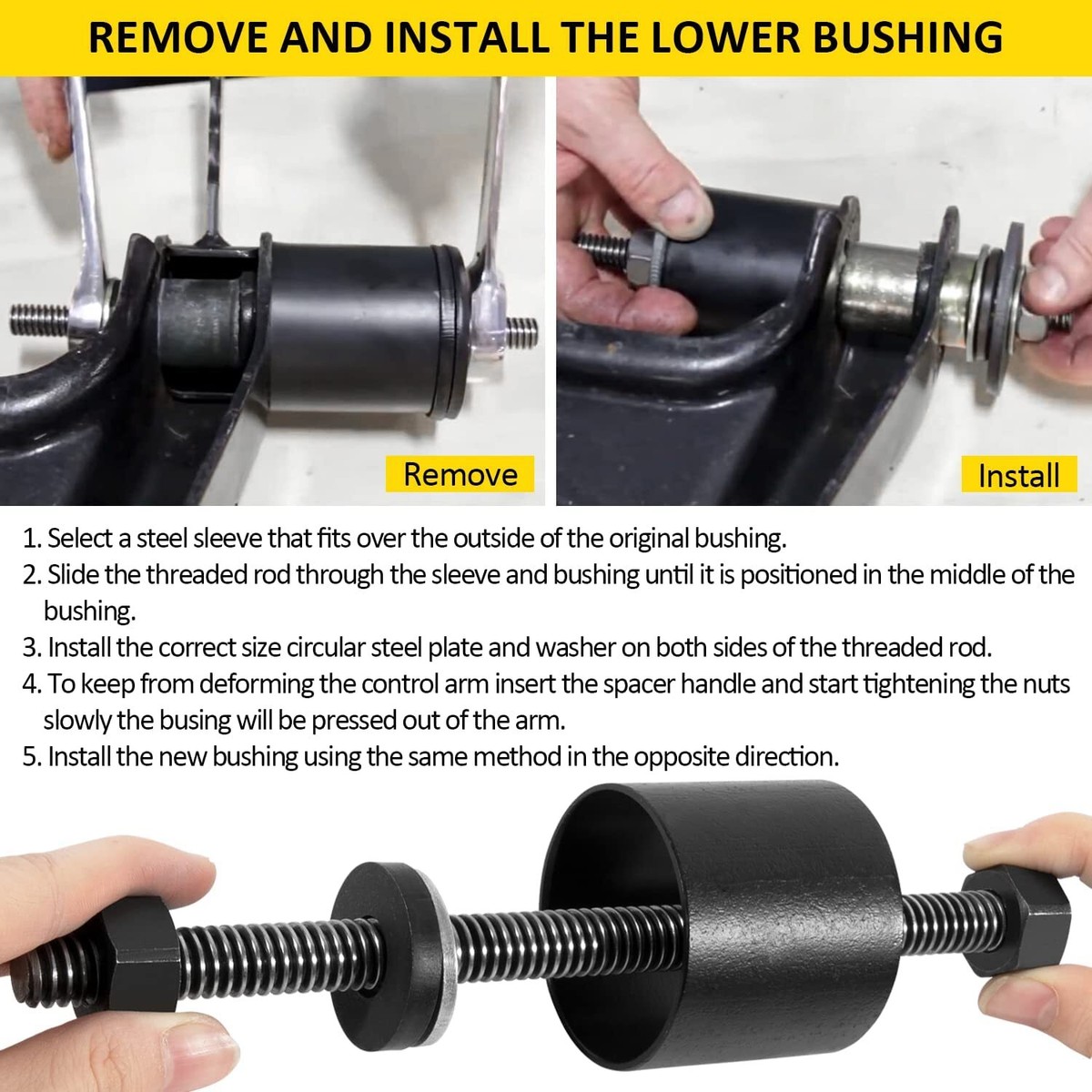 REMOVE AND INSTALL THE LOWER BUSHING

Remove

Install

1. Select a steel sleeve that fits over the outside of the original bushing.
2. Slide the threaded rod through the sleeve and bushing until it is positioned in the middle of the bushing.
3. Install the correct size circular steel plate and washer on both sides of the threaded rod.
4. To keep from deforming the control arm insert the spacer handle and start tightening the nuts slowly the busing will be pressed out of the arm.
5. Install the new bushing using the same method in the opposite direction.