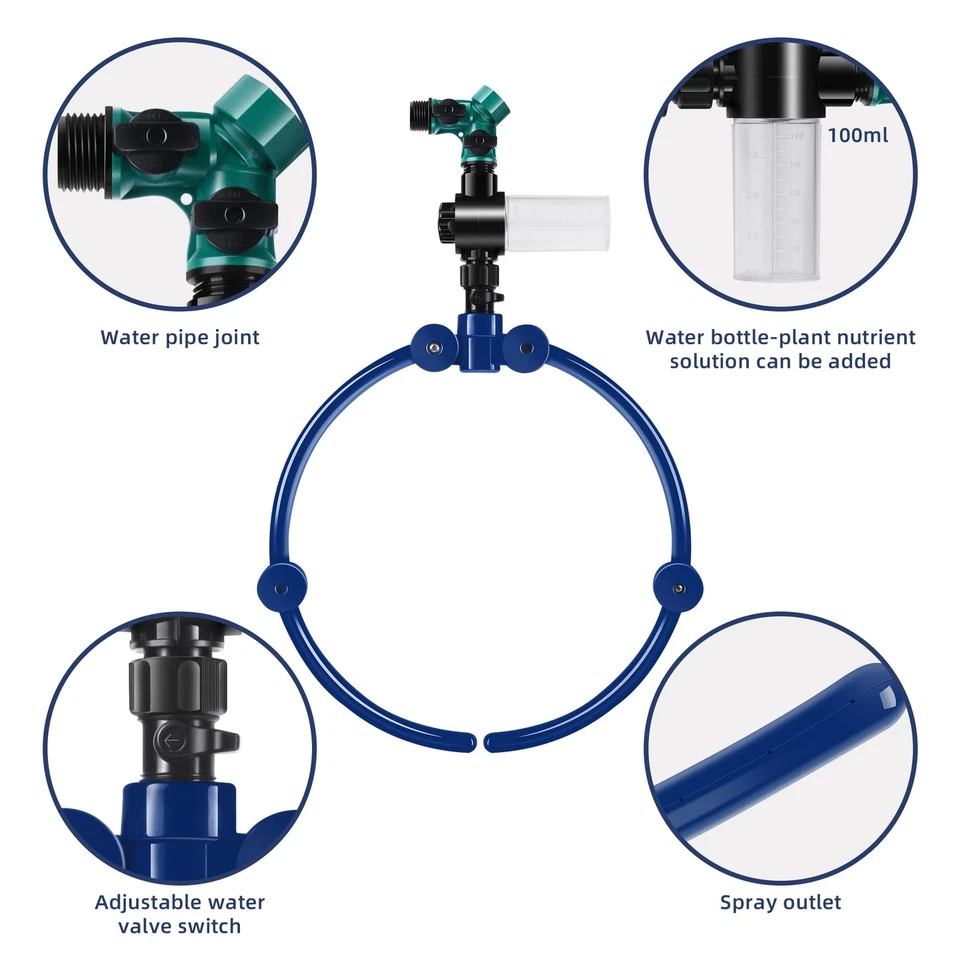 Water pipe joint

100ml

Water bottle-plant nutrient solution can be added

Adjustable water valve switch

Spray outlet