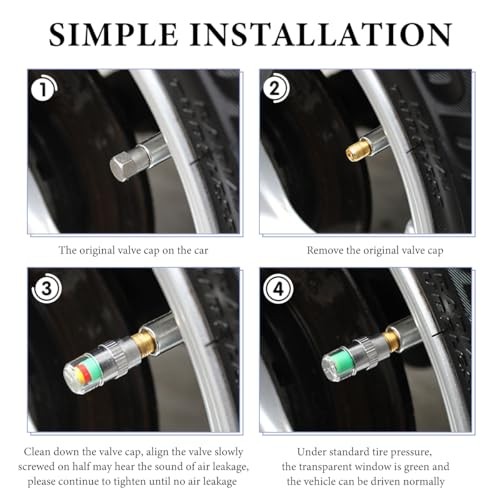 SIMPLE INSTALLATION

1

The original valve cap on the car

2

Remove the original valve cap

3

Clean down the valve cap, align the valve slowly screwed on half may hear the sound of air leakage, please continue to tighten until no air leakage

4

Under standard tire pressure, the transparent window is green and the vehicle can be driven normally