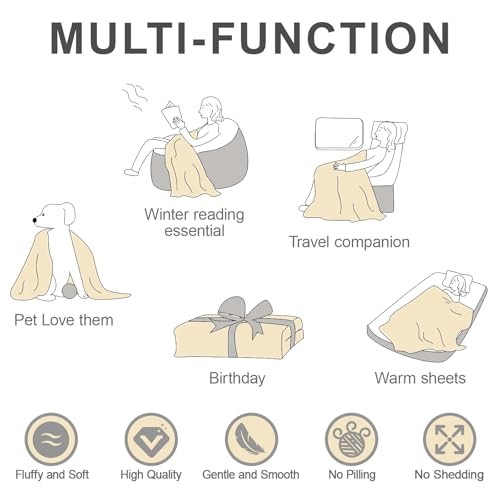 MULTI-FUNCTION

Winter reading essential

Travel companion

Pet Love them

Birthday

Warm sheets

Fluffy and Soft

High Quality

Gentle and Smooth

No Pilling

No Shedding