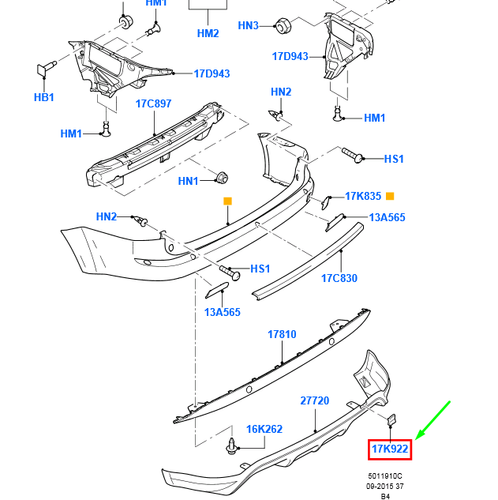 HM1
HM2
HN3
17D943
17D943
HB1
17C897
HN2
HM1
HM1
HS1
HN1
17K835
HN2
13A565
HS1
17C830
13A565
17810
27720
16K262
17K922
5011910C
09-2015 37
B4