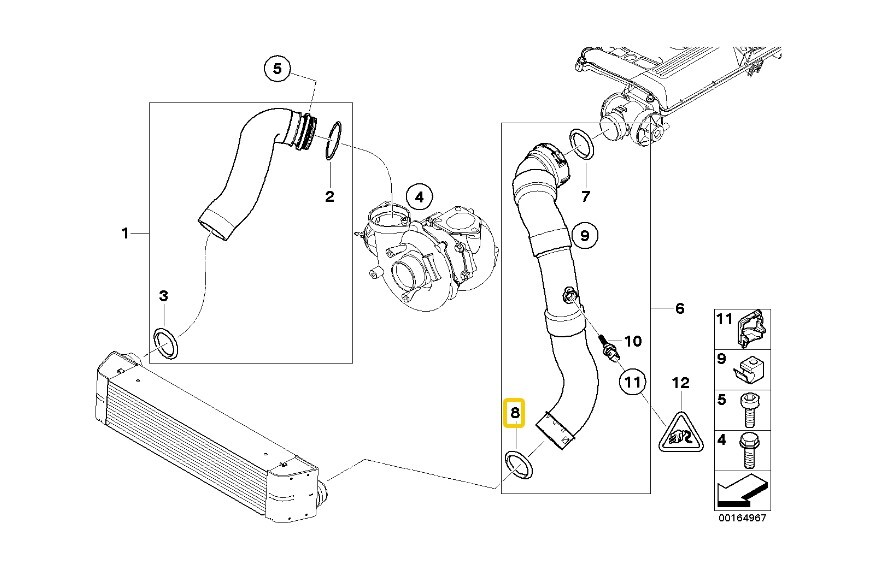 5
2
4
1
3
7
9
6
10
11
12
8
11
9
5
4
00164967