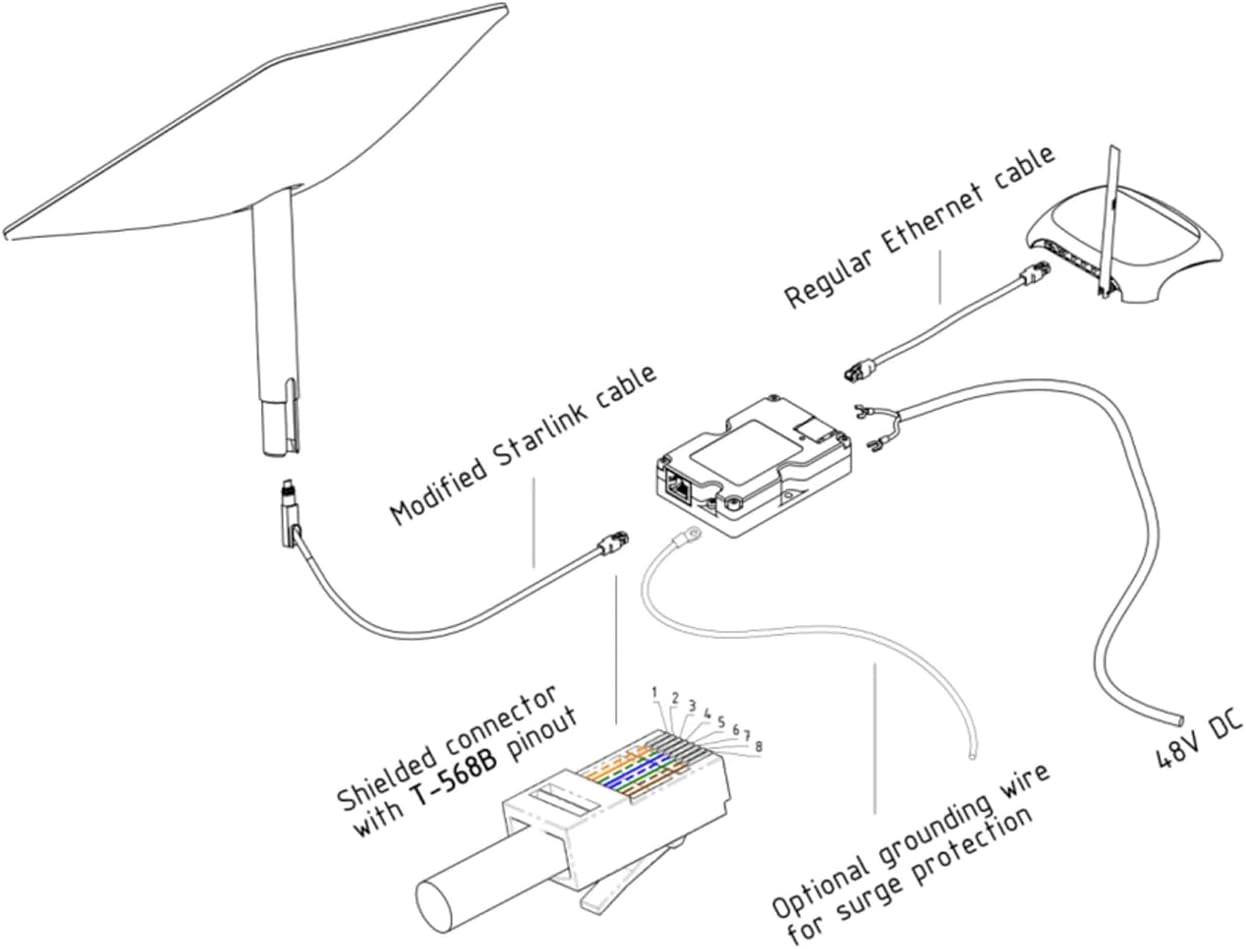 Regular Ethernet cable

Modified Starlink cable

Shielded connector with T-568B pinout

1 2 3 4 5 6 7 8

Optional grounding wire for surge protection

48V DC