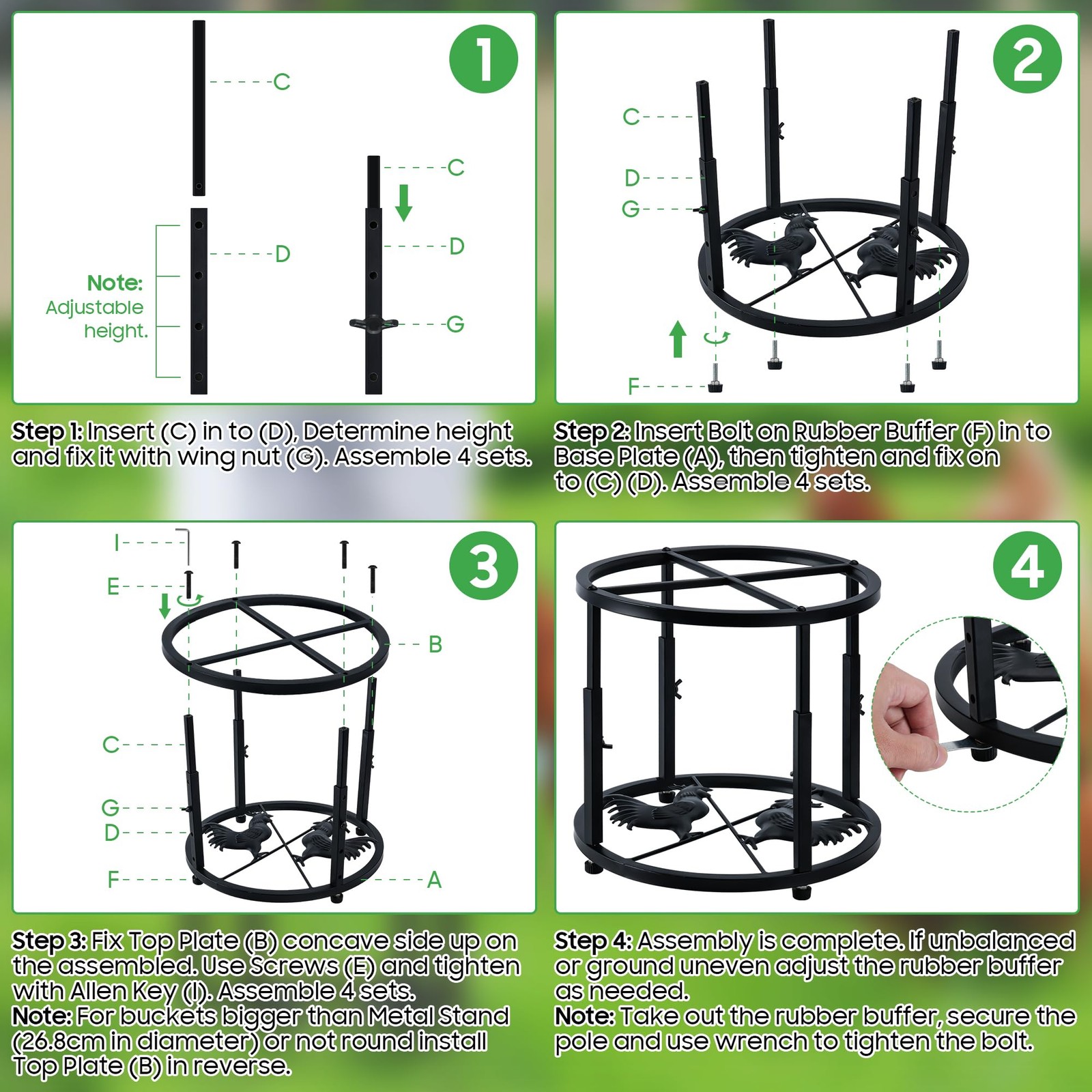 1

C

D

Note: Adjustable height.

C

D

G

Step 1: Insert (C) in to (D), Determine height and fix it with wing nut (G). Assemble 4 sets.

2

C

D

G

F

Step 2: Insert Bolt on Rubber Buffer (F) in to Base Plate (A), then tighten and fix on to (C) (D). Assemble 4 sets.

3

I

E

B

C

G

D

F

A

Step 3: Fix Top Plate (B) concave side up on the assembled. Use Screws (E) and tighten with Allen Key (I). Assemble 4 sets.
Note: For buckets bigger than Metal Stand (26.8cm in diameter) or not round install Top Plate (B) in reverse.

4

Step 4: Assembly is complete. If unbalanced or ground uneven adjust the rubber buffer as needed.
Note: Take out the rubber buffer, secure the pole and use wrench to tighten the bolt.