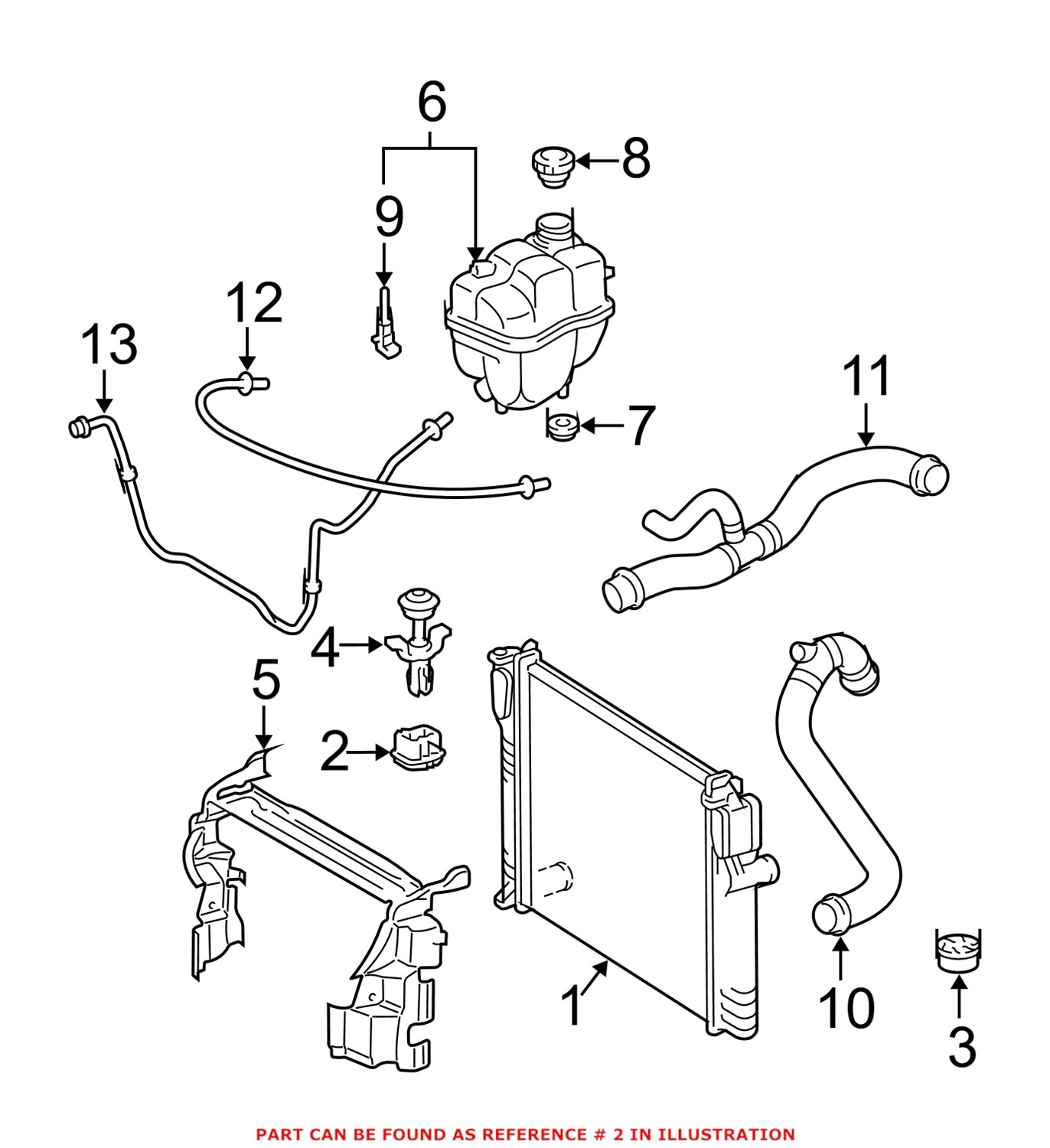 6
8
9
12
13
7
11
4
5
2
1
10
3
PART CAN BE FOUND AS REFERENCE # 2 IN ILLUSTRATION