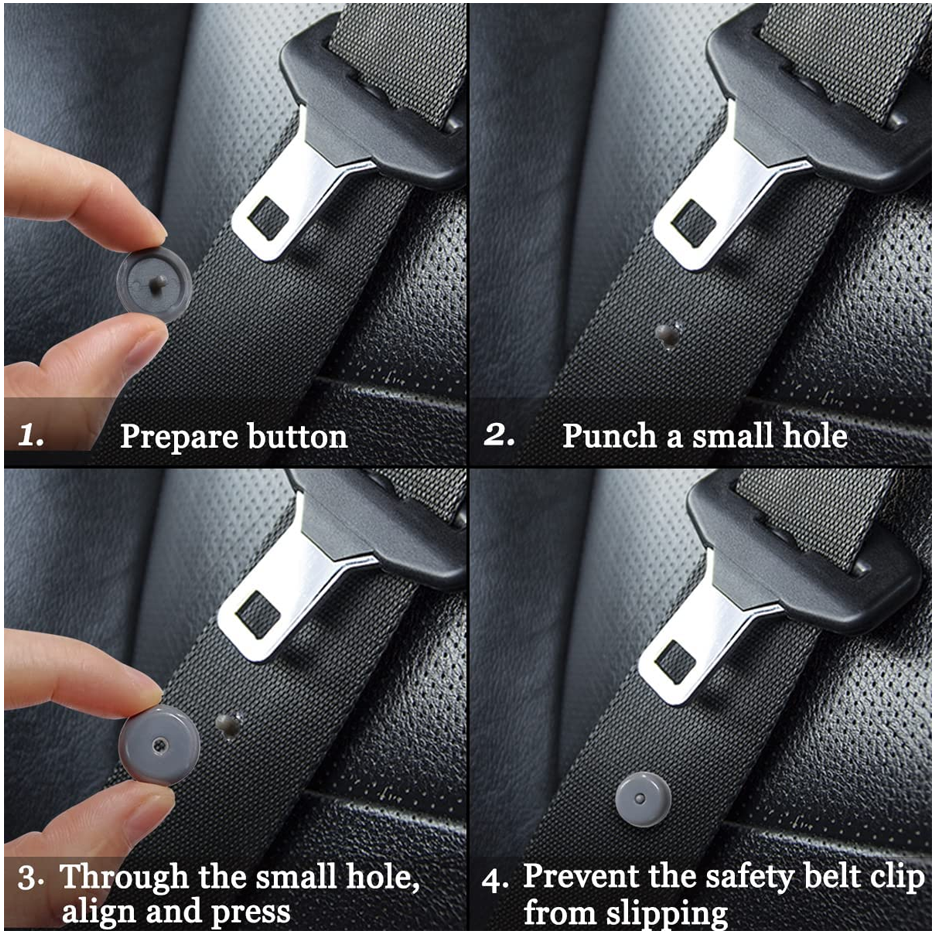 1. Prepare button

2. Punch a small hole

3. Through the small hole, align and press

4. Prevent the safety belt clip from slipping