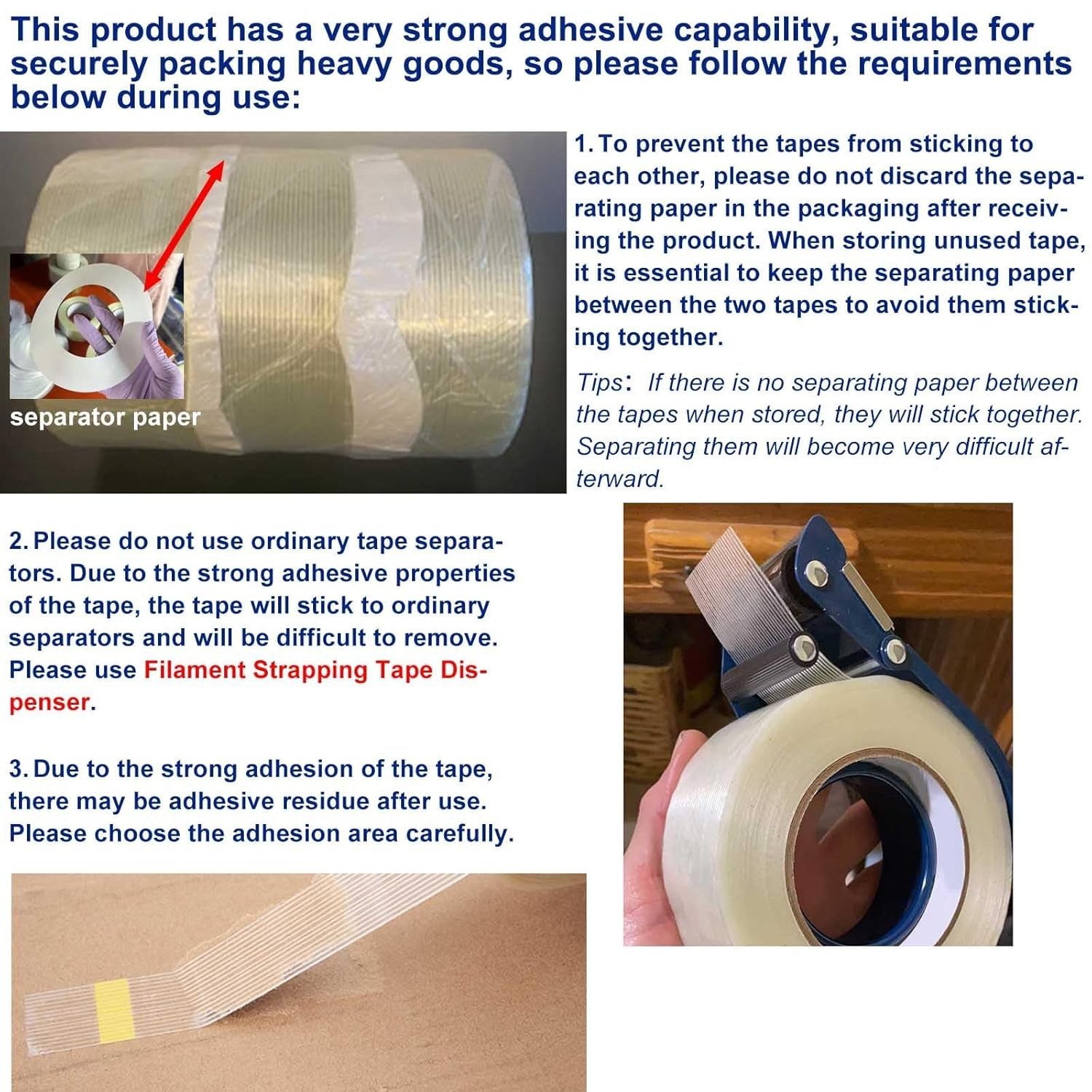 This product has a very strong adhesive capability, suitable for securely packing heavy goods, so please follow the requirements below during use:

separator paper

1. To prevent the tapes from sticking to each other, please do not discard the separating paper in the packaging after receiving the product. When storing unused tape, it is essential to keep the separating paper between the two tapes to avoid them sticking together.

Tips: If there is no separating paper between the tapes when stored, they will stick together. Separating them will become very difficult afterward.

2. Please do not use ordinary tape separators. Due to the strong adhesive properties of the tape, the tape will stick to ordinary separators and will be difficult to remove. Please use Filament Strapping Tape Dispenser.

3. Due to the strong adhesion of the tape, there may be adhesive residue after use. Please choose the adhesion area carefully.