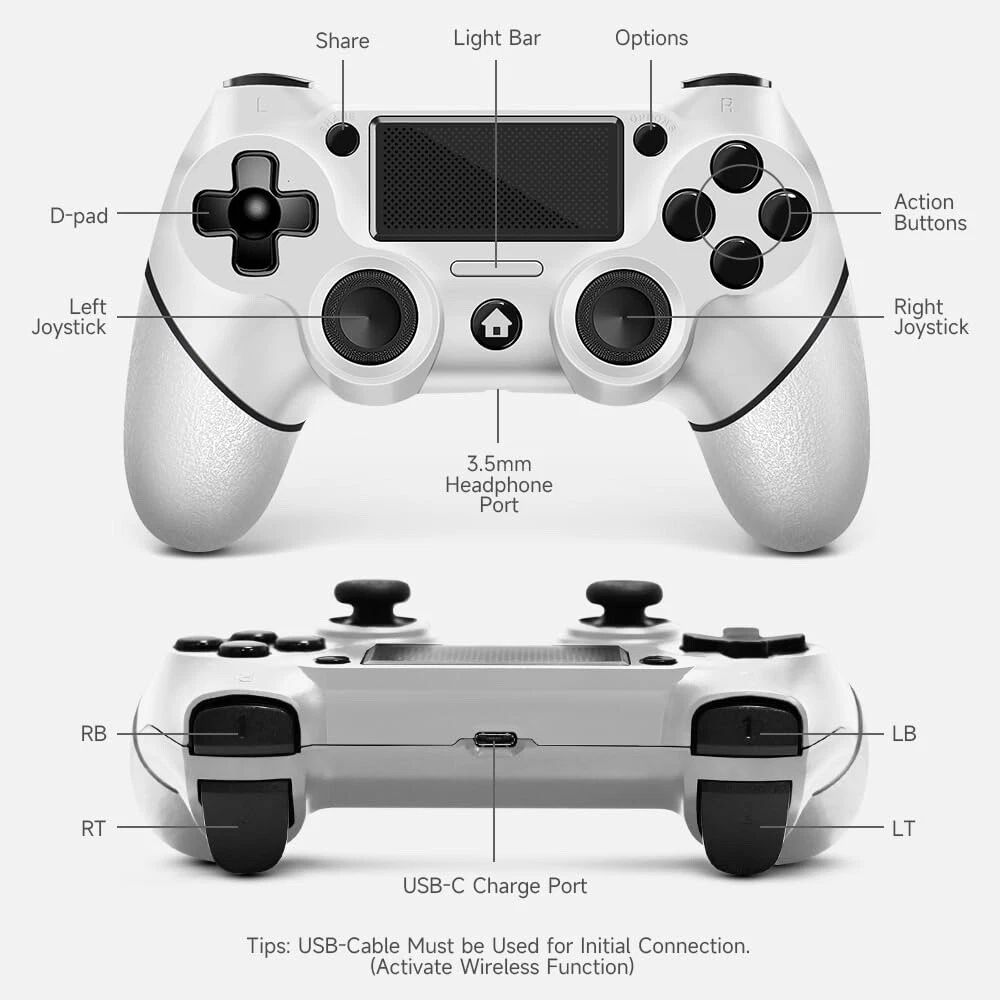 Share
Light Bar
Options
L
R
D-pad
Action Buttons
Left Joystick
Right Joystick
3.5mm Headphone Port
RB
LB
RT
LT
USB-C Charge Port
Tips: USB-Cable Must be Used for Initial Connection.
(Activate Wireless Function)