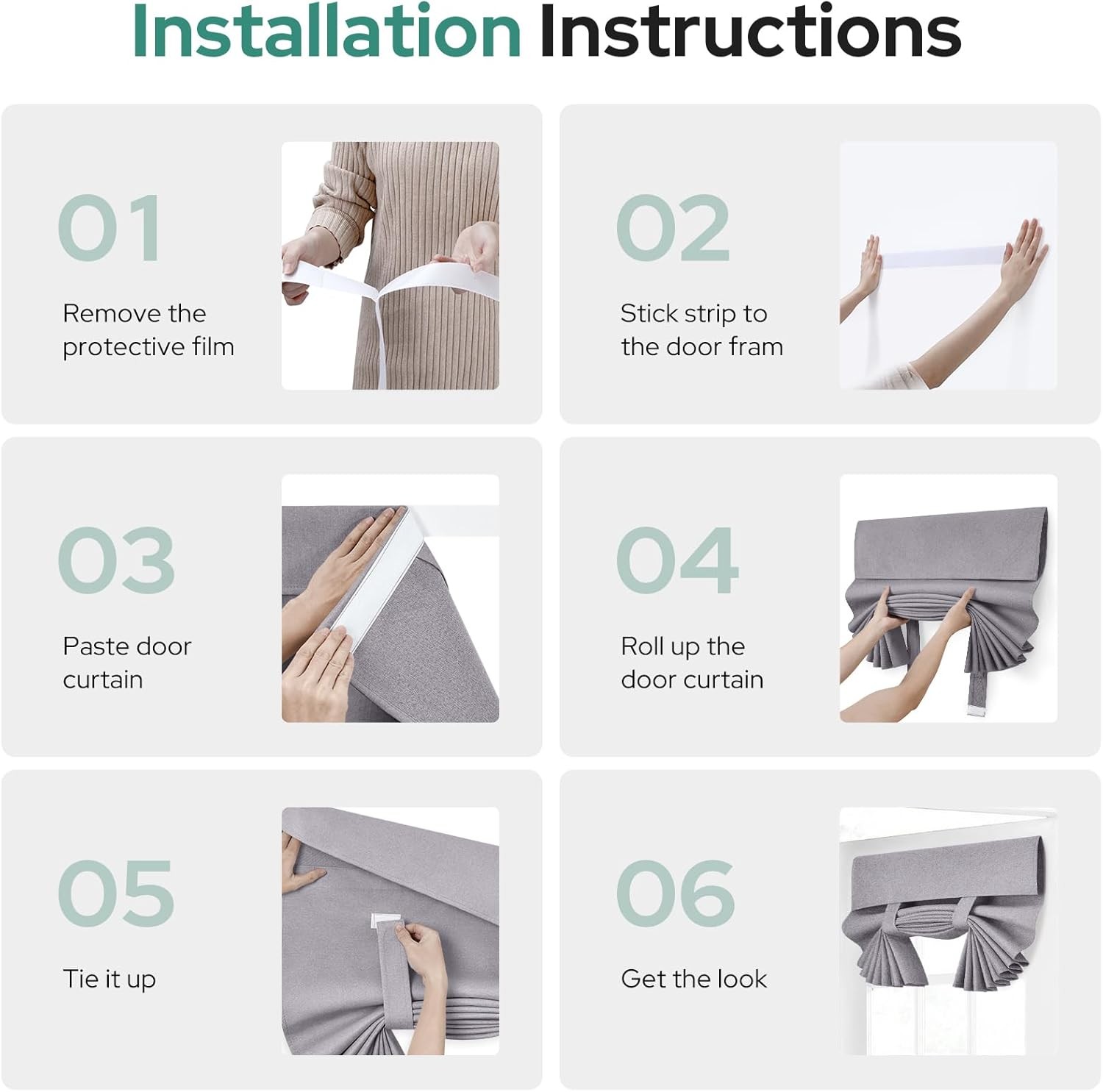 Installation Instructions

01

Remove the protective film

02

Stick strip to the door fram

03

Paste door curtain

04

Roll up the door curtain

05

Tie it up

06

Get the look