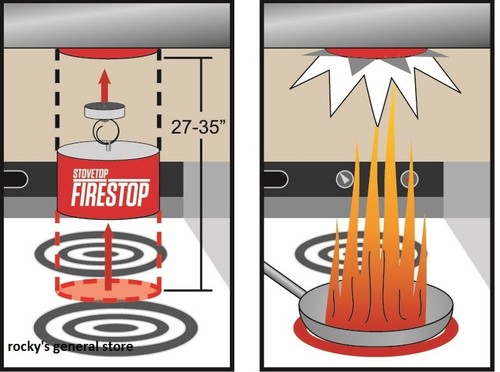 27-35"

STOVETOP
FIRESTOP

rocky's general store