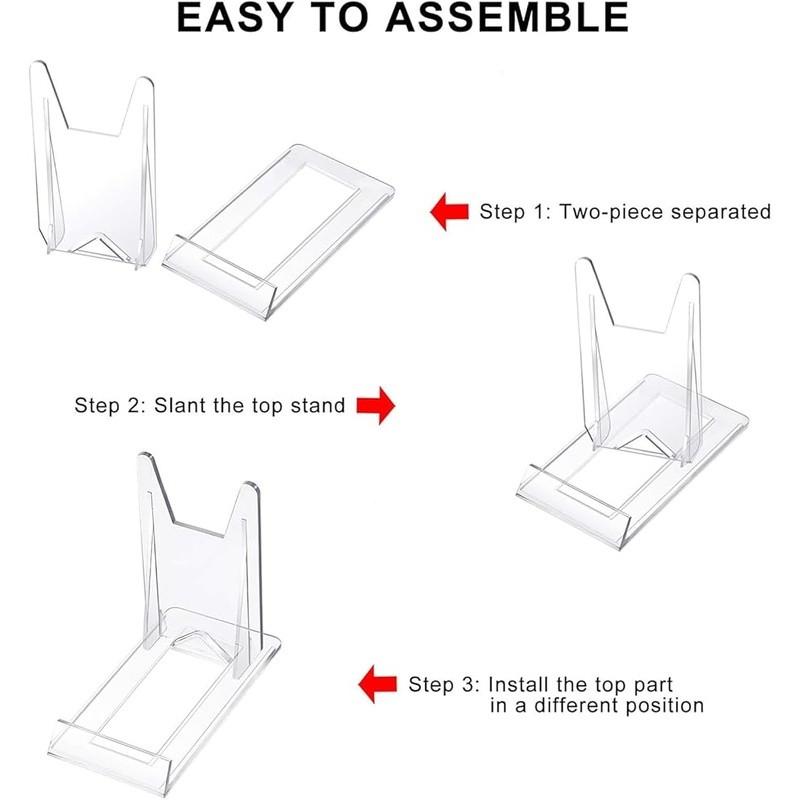 EASY TO ASSEMBLE

Step 1: Two-piece separated

Step 2: Slant the top stand

Step 3: Install the top part in a different position