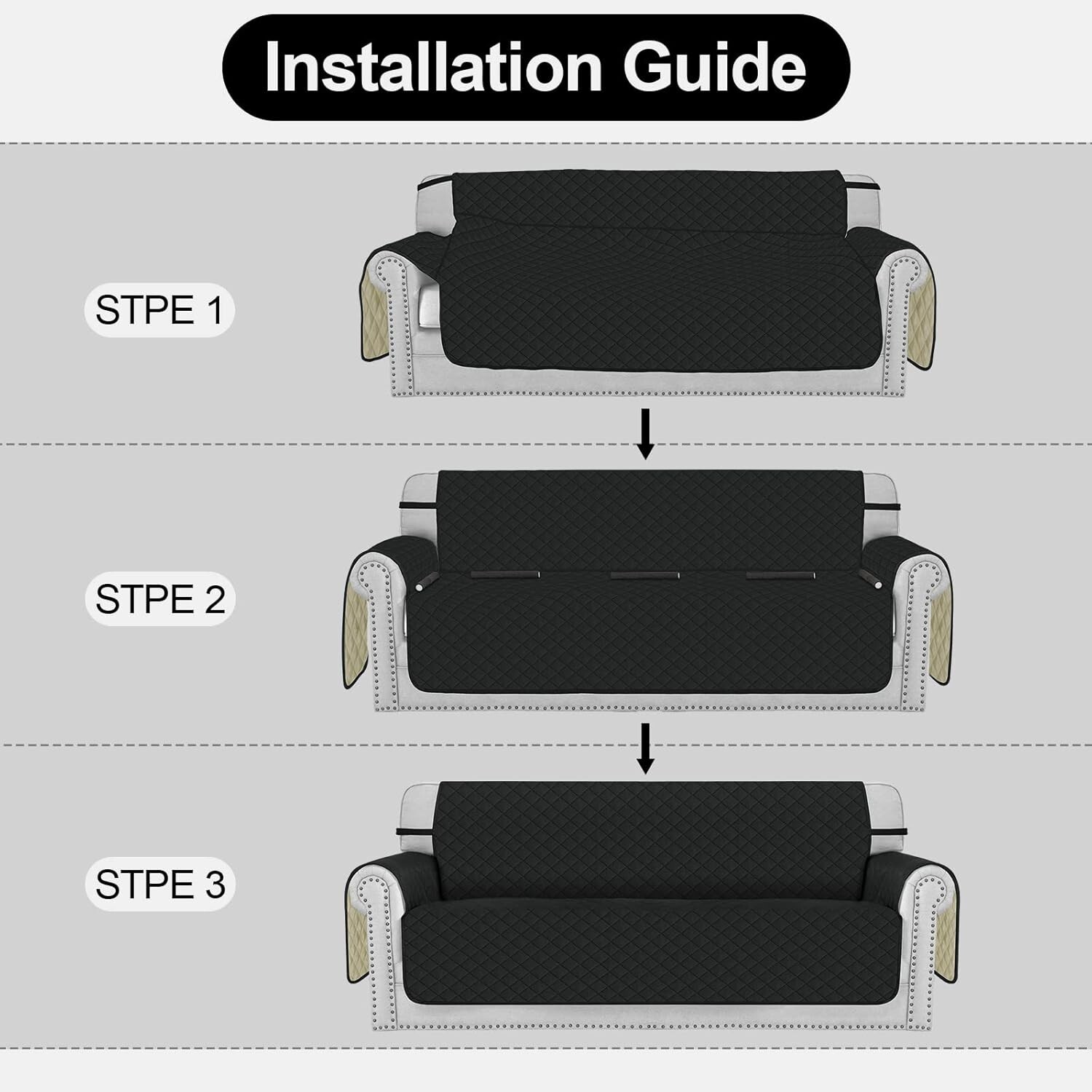 Installation Guide

STPE 1

STPE 2

STPE 3