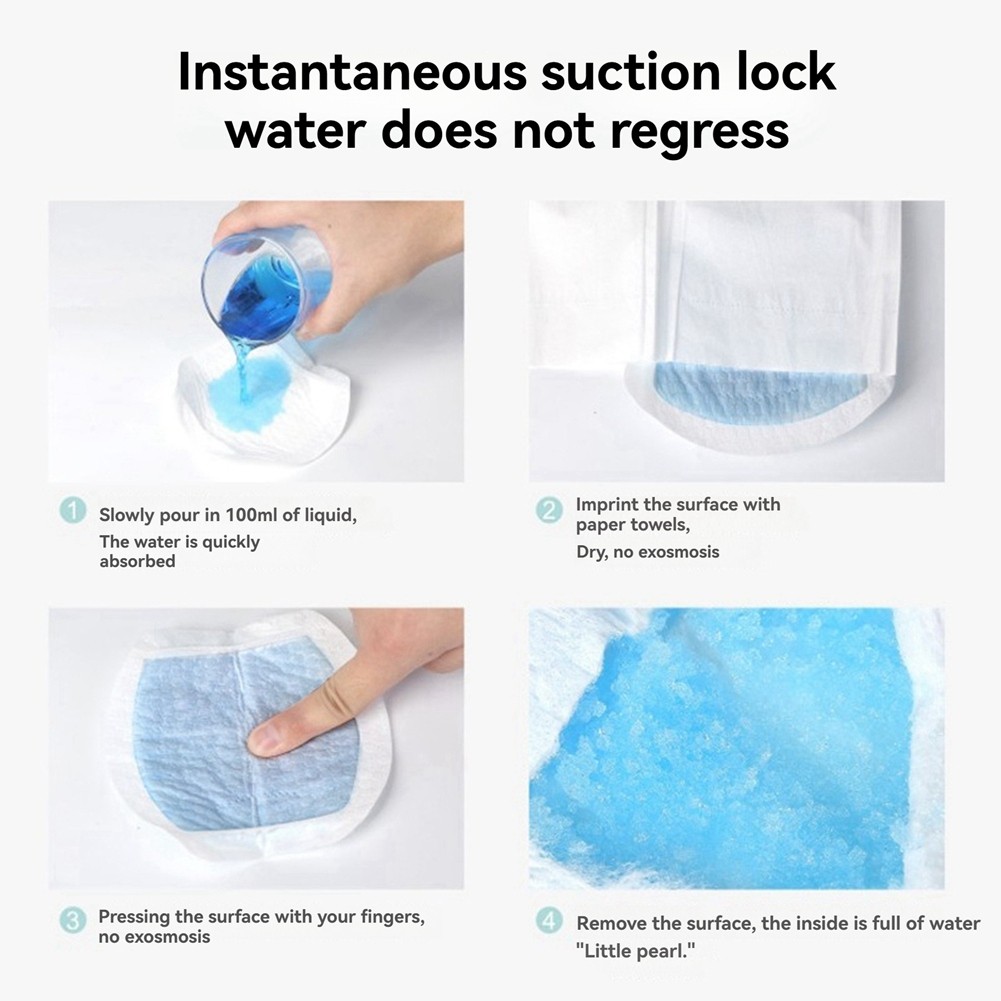 Instantaneous suction lock water does not regress

1 Slowly pour in 100ml of liquid,
The water is quickly absorbed

2 Imprint the surface with paper towels,
Dry, no exosmosis

3 Pressing the surface with your fingers, no exosmosis

4 Remove the surface, the inside is full of water "Little pearl."