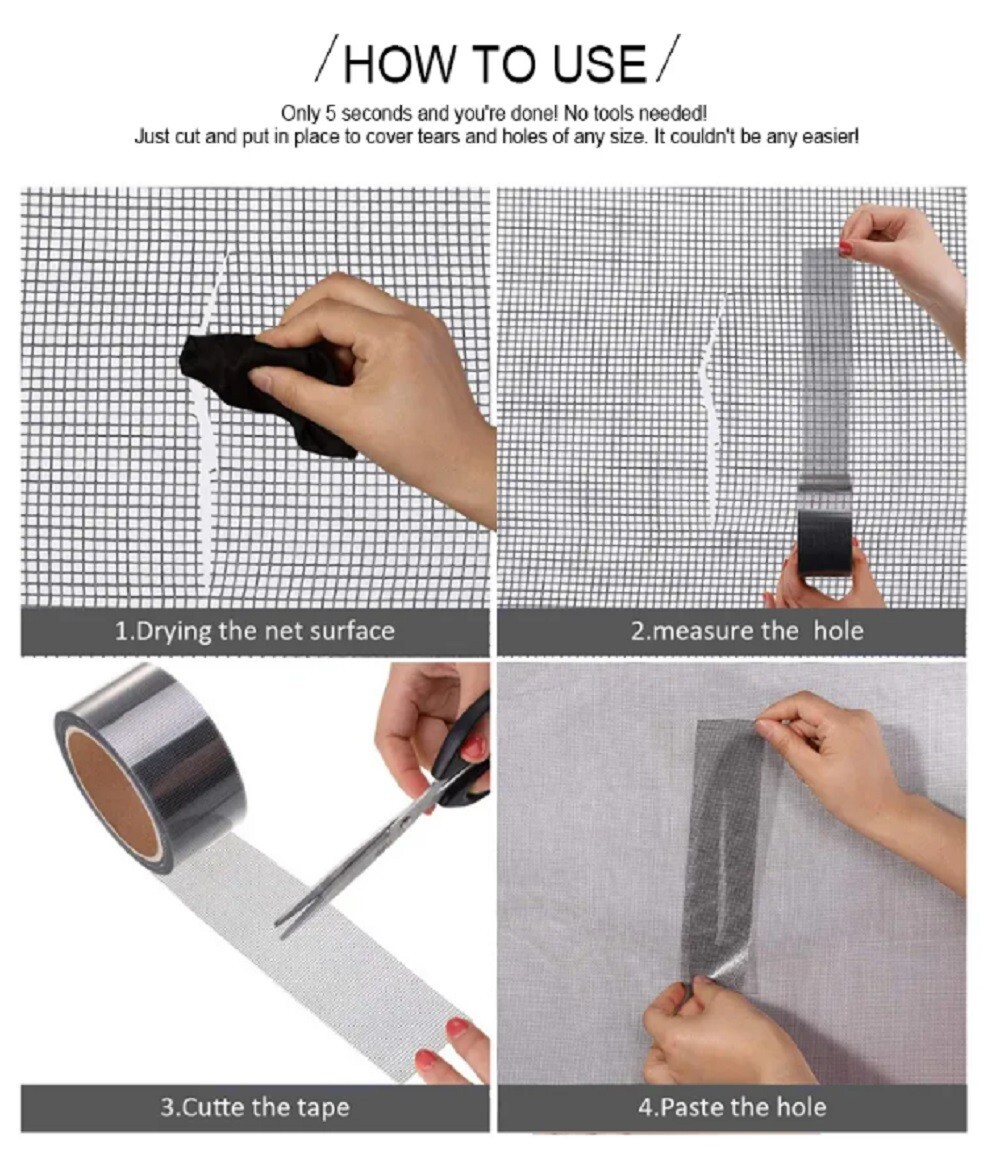 / HOW TO USE /

Only 5 seconds and you're done! No tools needed!
Just cut and put in place to cover tears and holes of any size. It couldn't be any easier!

1.Drying the net surface

2.measure the hole

3.Cutte the tape

4.Paste the hole