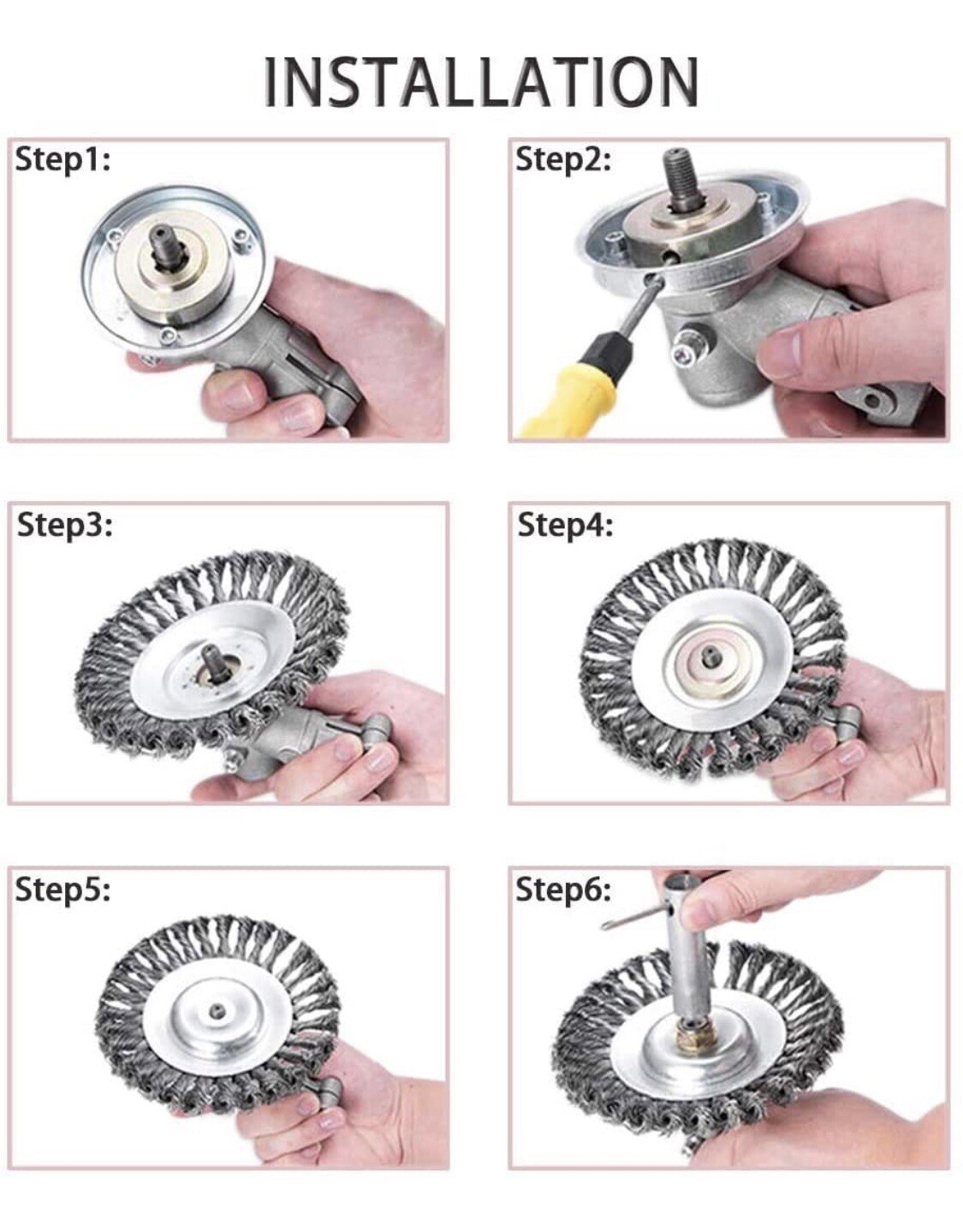 INSTALLATION

Step1:

Step2:

Step3:

Step4:

Step5:

Step6: