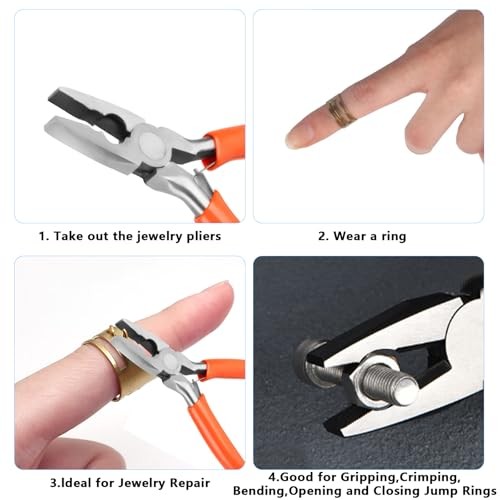 1. Take out the jewelry pliers

2. Wear a ring

3.Ideal for Jewelry Repair

4.Good for Gripping,Crimping, Bending,Opening and Closing Jump Rings