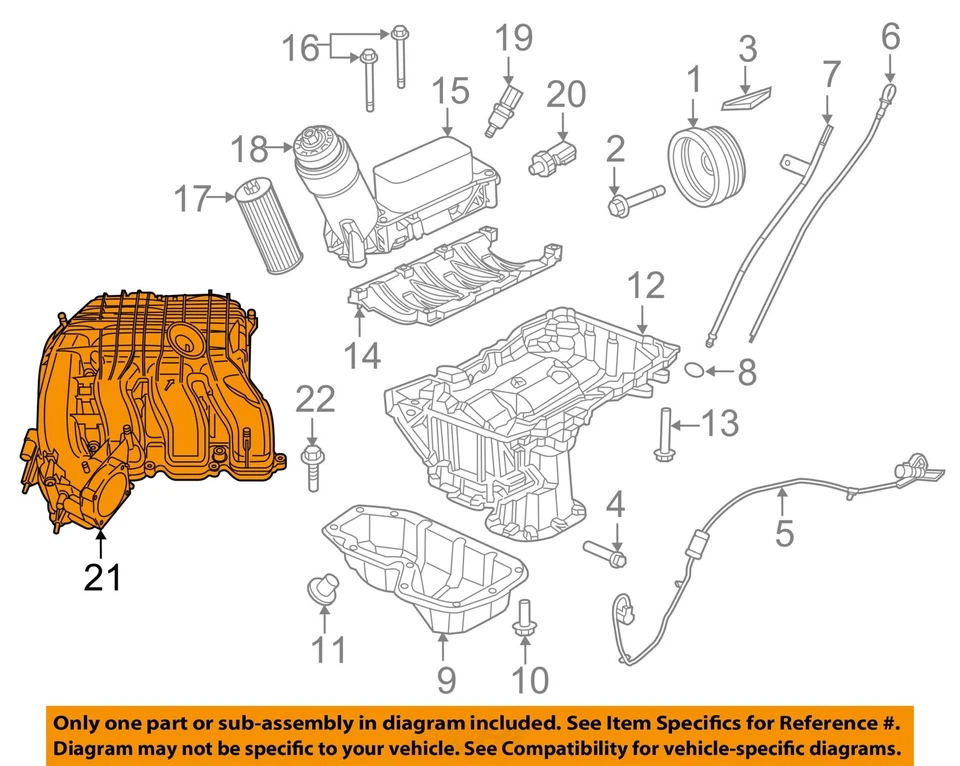 16
19
3
6
15
20
1
7
18
2
17
12
14
8
22
13
4
5
21
11
9
10

Only one part or sub-assembly in diagram included. See Item Specifics for Reference #.
Diagram may not be specific to your vehicle. See Compatibility for vehicle-specific diagrams.