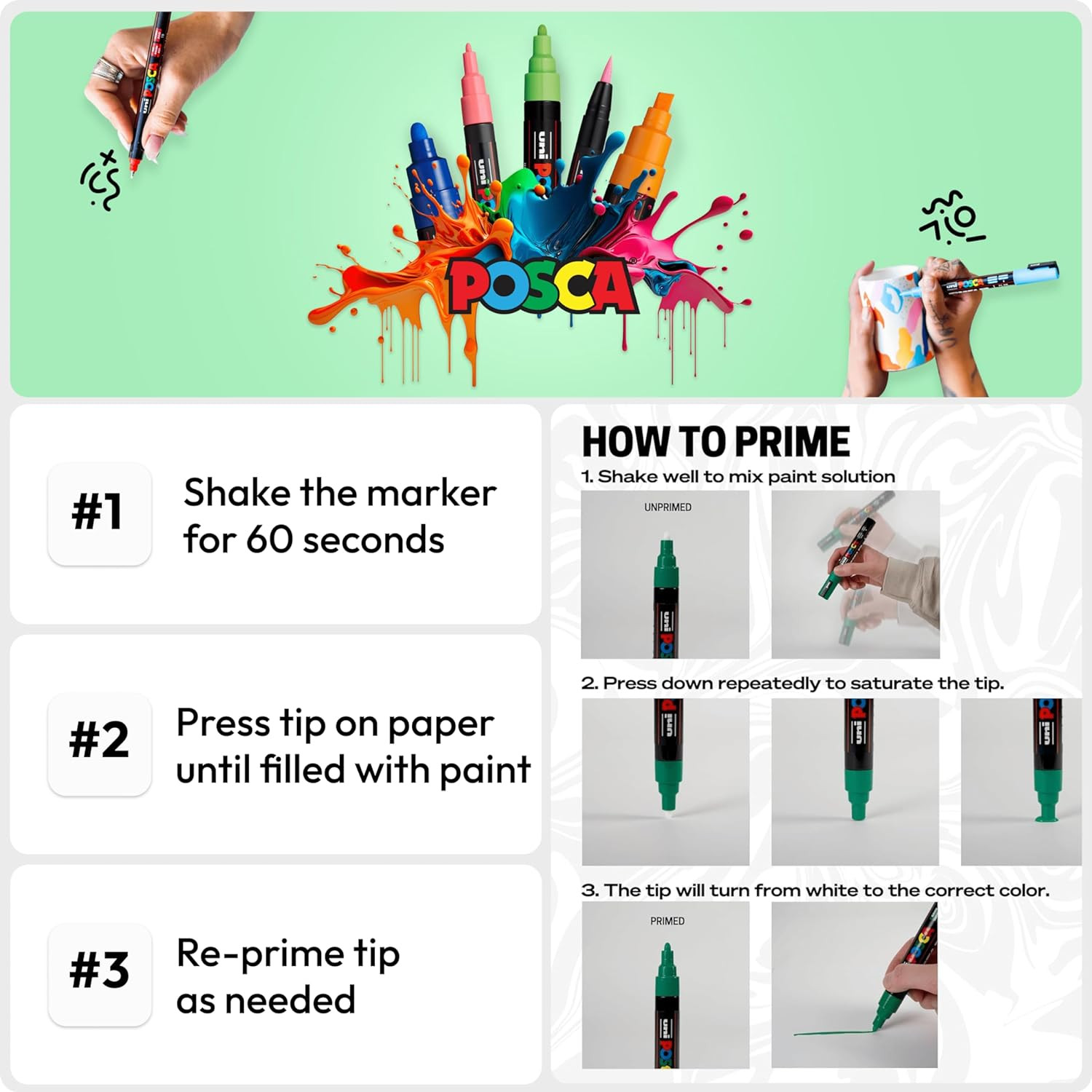 POSCA

#1 Shake the marker for 60 seconds

#2 Press tip on paper until filled with paint

#3 Re-prime tip as needed

HOW TO PRIME

1. Shake well to mix paint solution

UNPRIMED

2. Press down repeatedly to saturate the tip.

3. The tip will turn from white to the correct color.

PRIMED