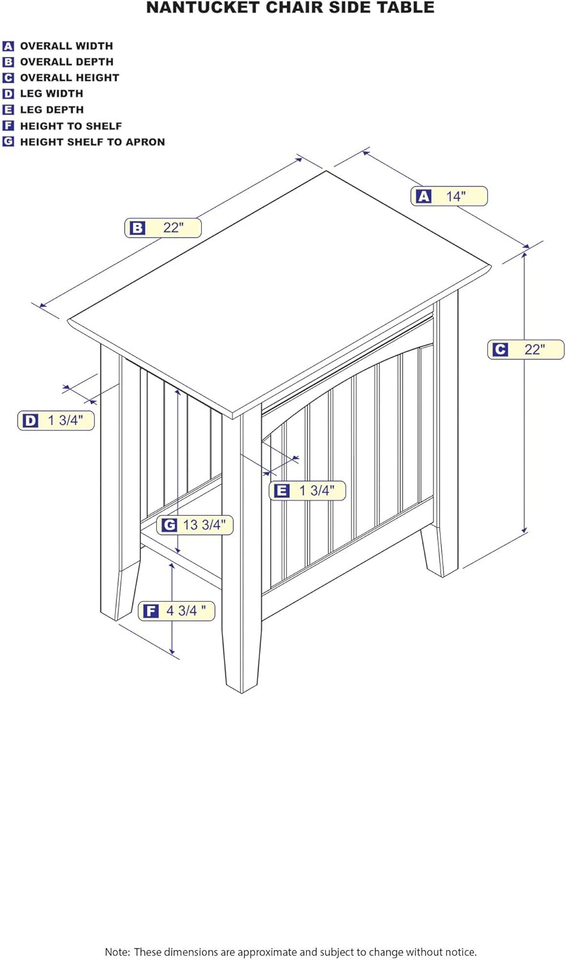 NANTUCKET CHAIR SIDE TABLE

A OVERALL WIDTH
B OVERALL DEPTH
C OVERALL HEIGHT
D LEG WIDTH
E LEG DEPTH
F HEIGHT TO SHELF
G HEIGHT SHELF TO APRON

A 14"

B 22"

C 22"

D 1 3/4"

E 1 3/4"

G 13 3/4"

F 4 3/4 "

Note: These dimensions are approximate and subject to change without notice.