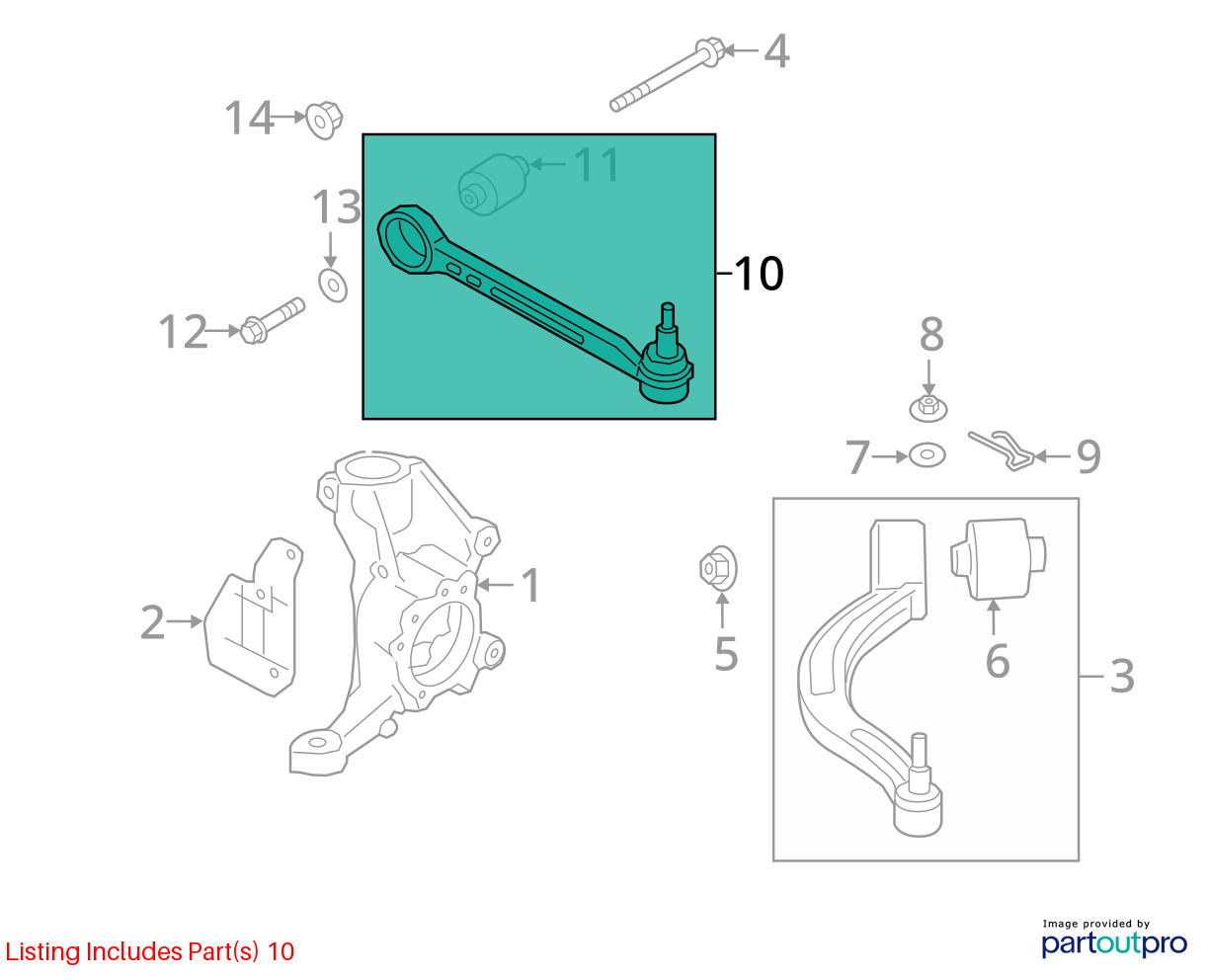 4
14
11
13
10
12
8
7
9
1
2
5
6
3

Listing Includes Part(s) 10

Image provided by
partoutpro