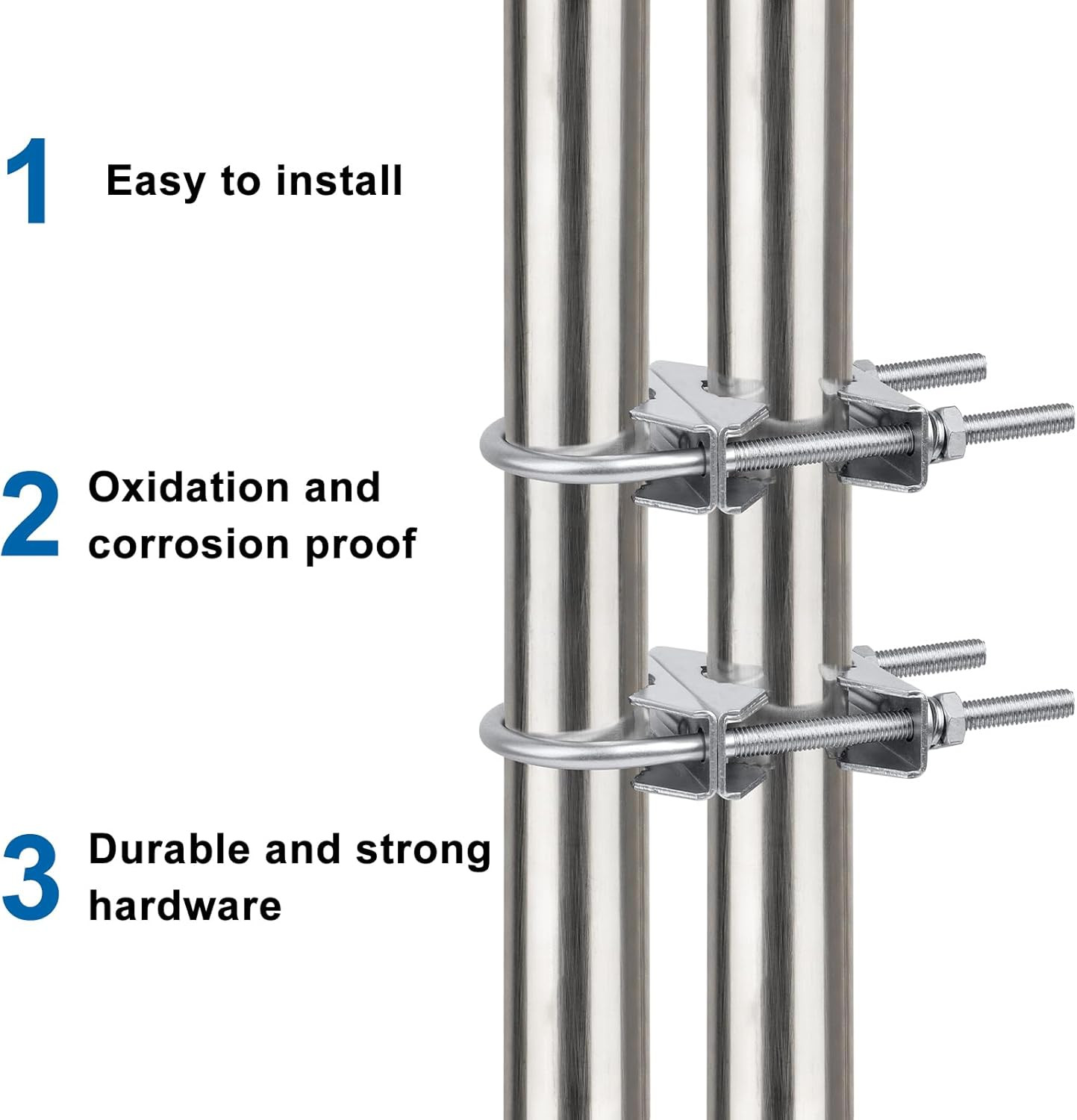 1 Easy to install

2 Oxidation and corrosion proof

3 Durable and strong hardware