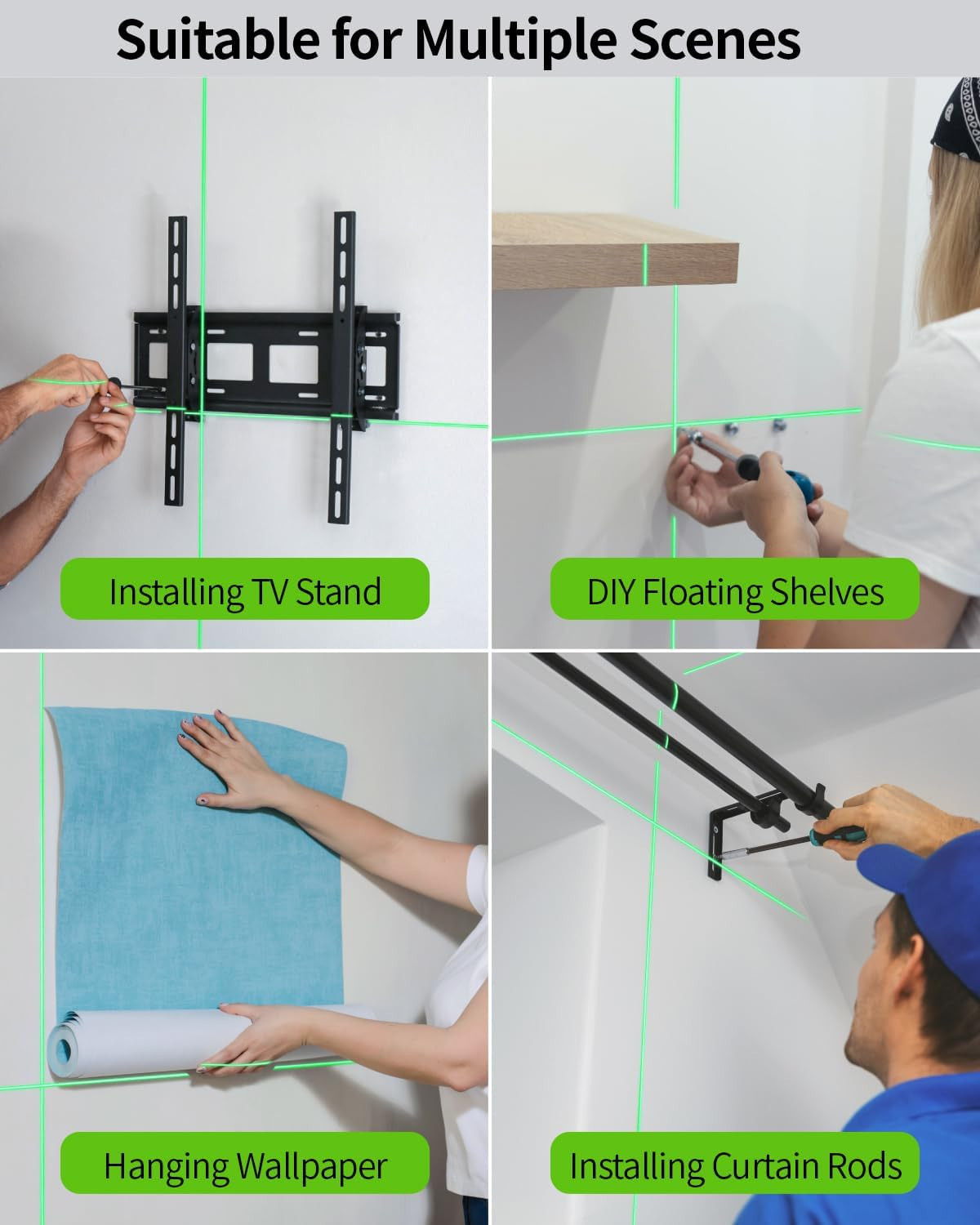 Suitable for Multiple Scenes

Installing TV Stand

DIY Floating Shelves

Hanging Wallpaper

Installing Curtain Rods