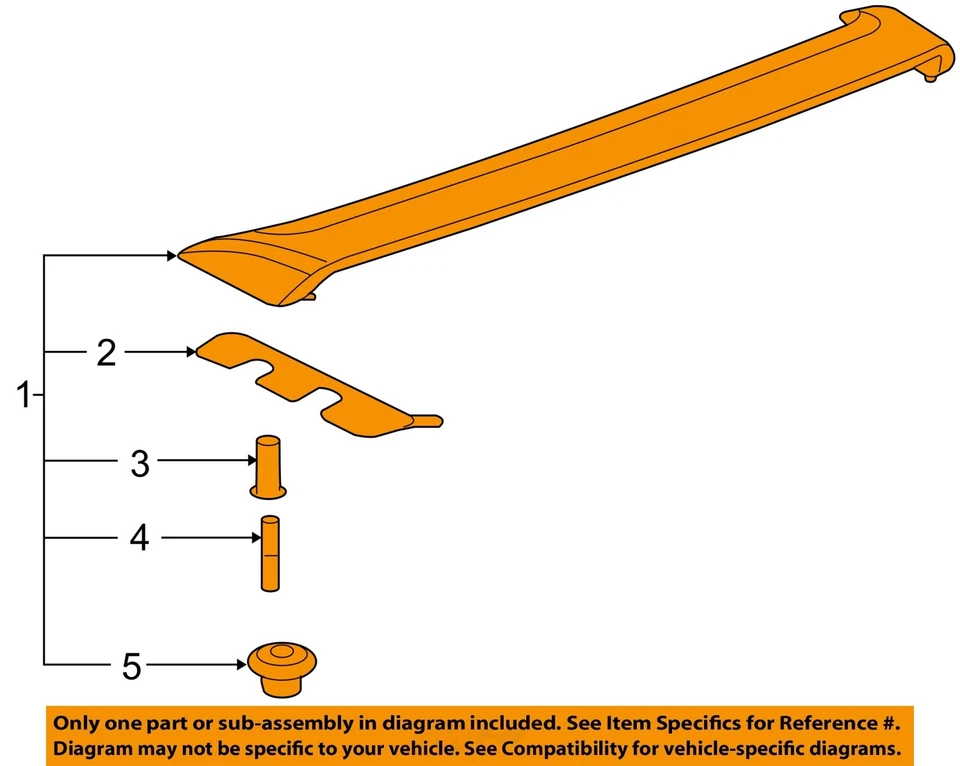 1
2
3
4
5

Only one part or sub-assembly in diagram included. See Item Specifics for Reference #. Diagram may not be specific to your vehicle. See Compatibility for vehicle-specific diagrams.