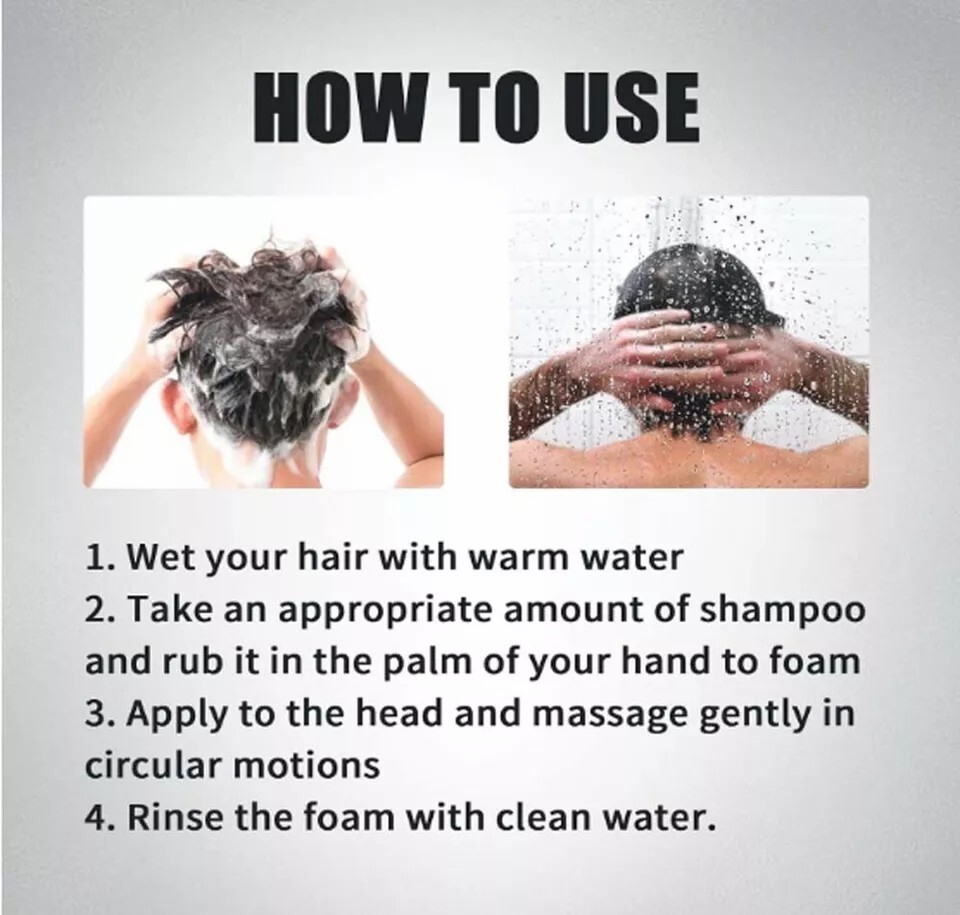 HOW TO USE

1. Wet your hair with warm water
2. Take an appropriate amount of shampoo and rub it in the palm of your hand to foam
3. Apply to the head and massage gently in circular motions
4. Rinse the foam with clean water.