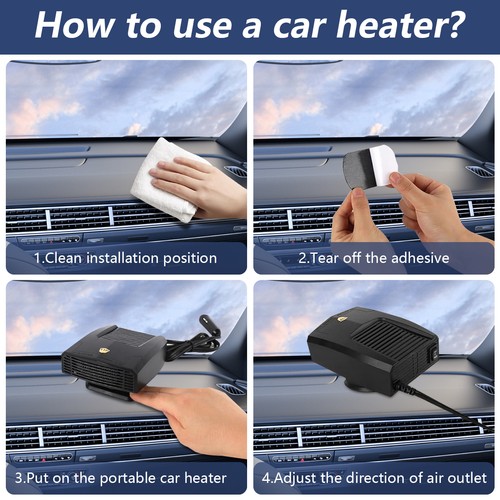 How to use a car heater?

1.Clean installation position

2.Tear off the adhesive

3.Put on the portable car heater

4.Adjust the direction of air outlet