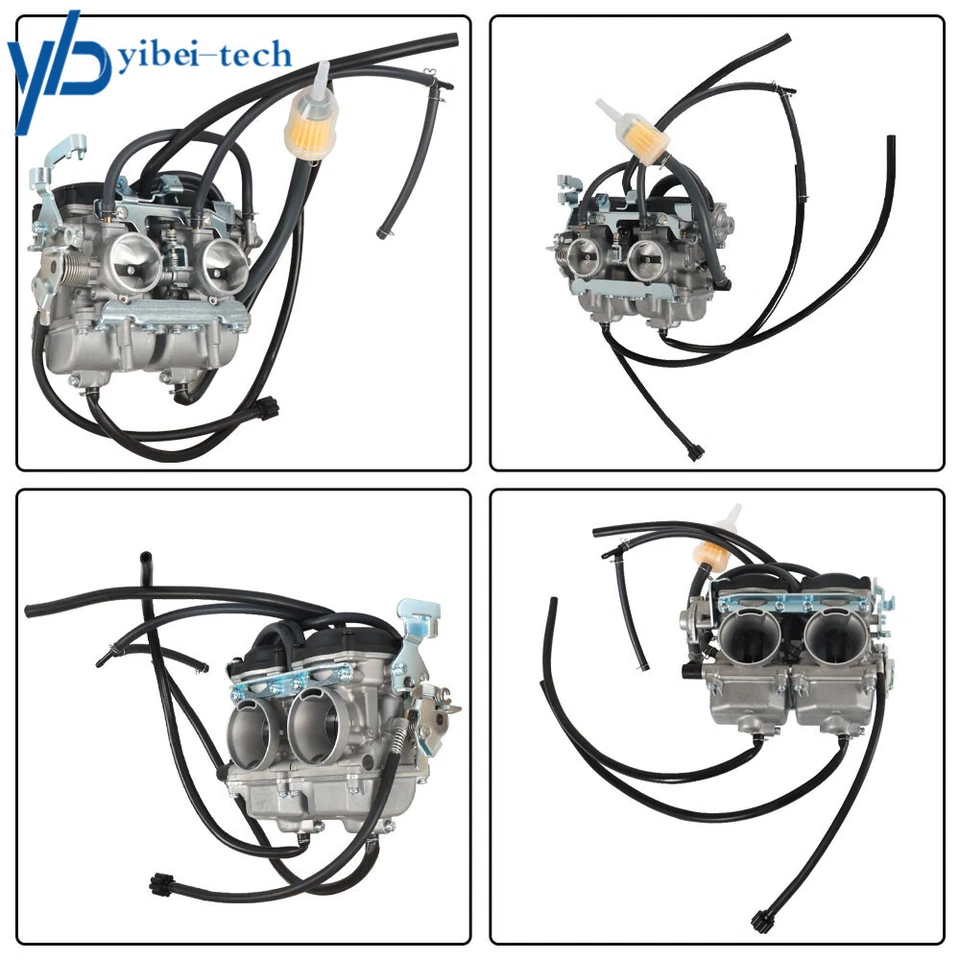 yb yibei-tech