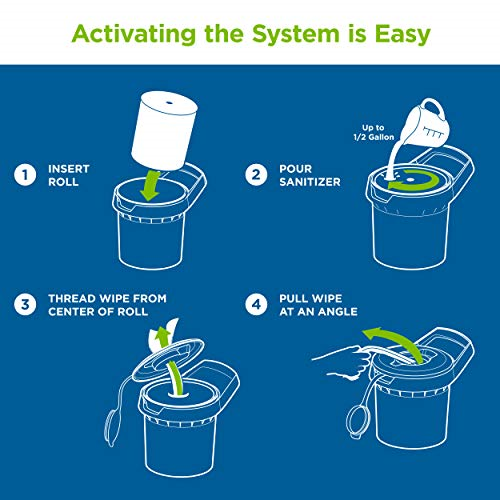 Activating the System is Easy

1 INSERT ROLL

2 POUR SANITIZER

Up to 1/2 Gallon

3 THREAD WIPE FROM CENTER OF ROLL

4 PULL WIPE AT AN ANGLE