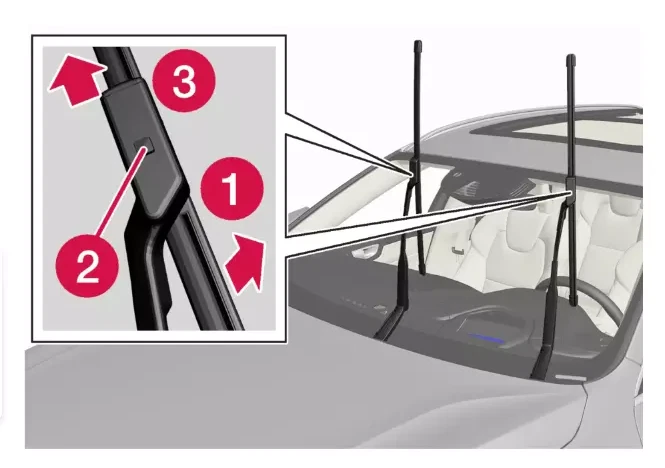 3
1
2