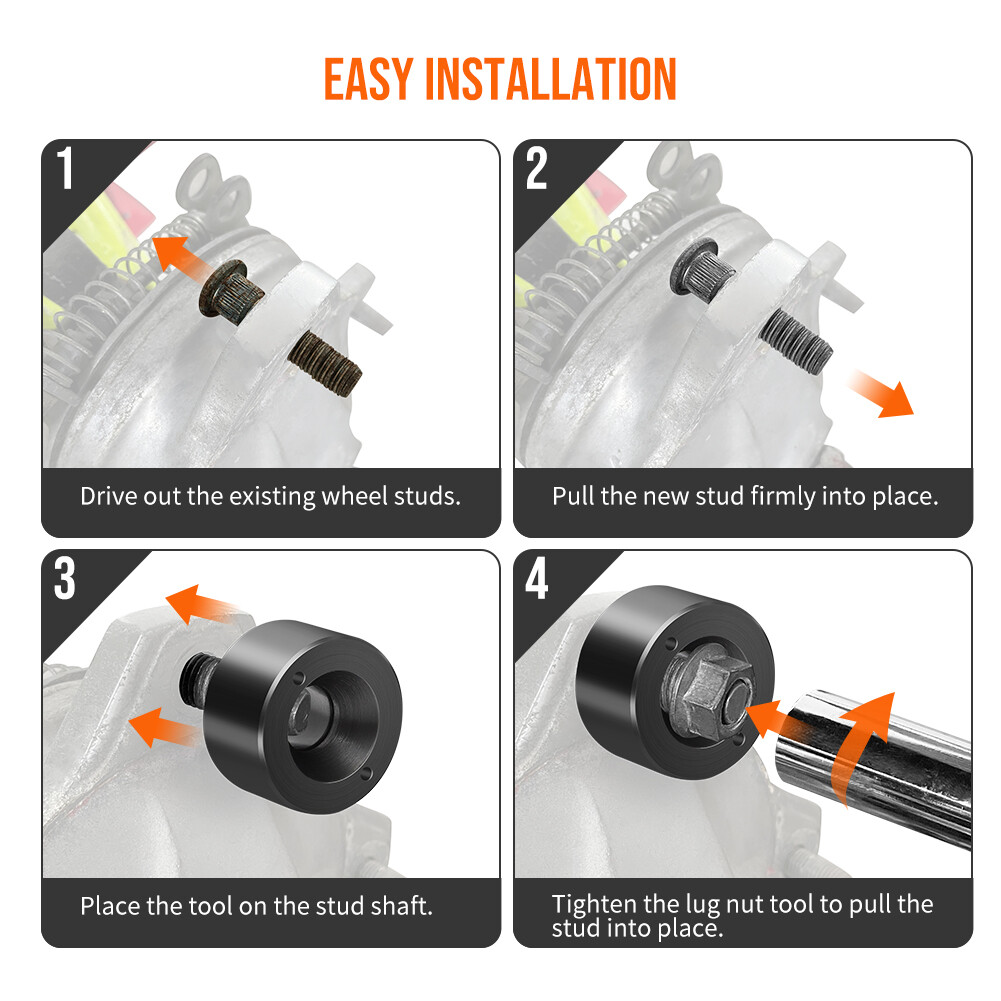 EASY INSTALLATION

1

Drive out the existing wheel studs.

2

Pull the new stud firmly into place.

3

Place the tool on the stud shaft.

4

Tighten the lug nut tool to pull the stud into place.